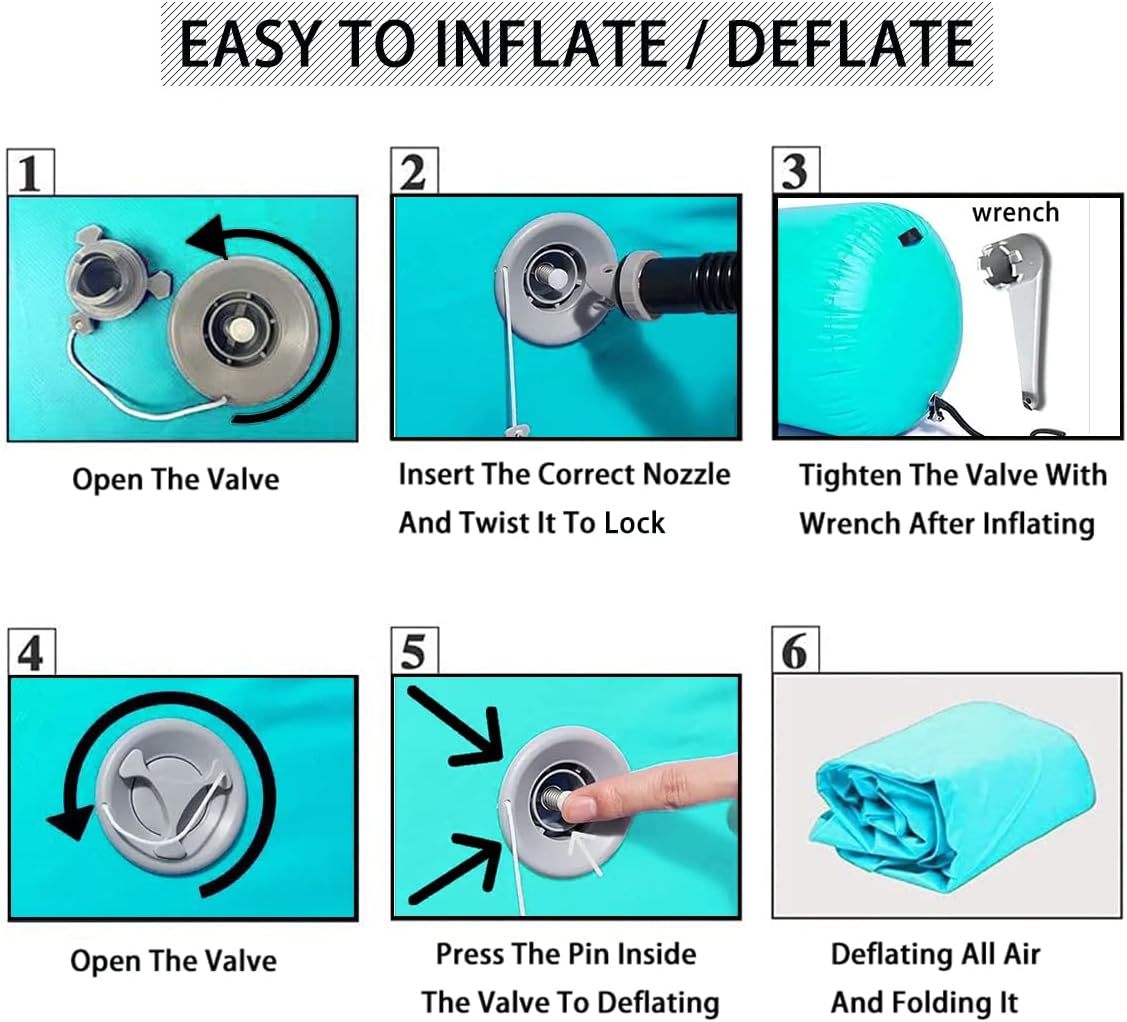 EASY TO INFLATE / DEFLATE

1

Open The Valve

2

Insert The Correct Nozzle And Twist It To Lock

3

wrench

Tighten The Valve With Wrench After Inflating

4

Open The Valve

5

Press The Pin Inside The Valve To Deflating

6

Deflating All Air And Folding It