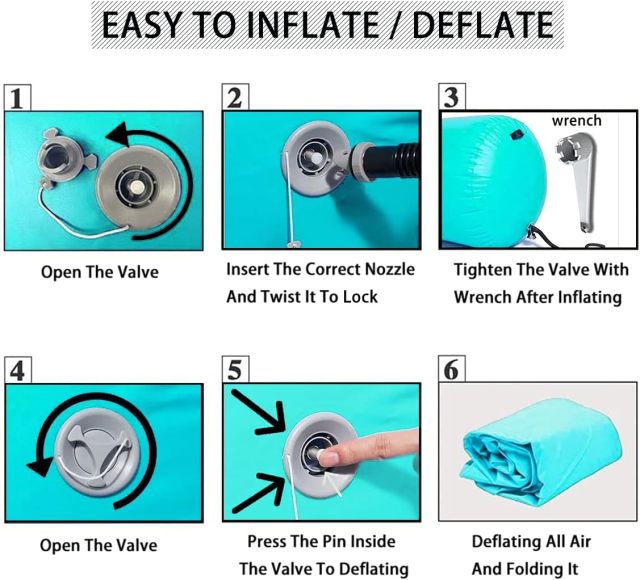 EASY TO INFLATE / DEFLATE

1

Open The Valve

2

Insert The Correct Nozzle And Twist It To Lock

3

wrench

Tighten The Valve With Wrench After Inflating

4

Open The Valve

5

Press The Pin Inside The Valve To Deflating

6

Deflating All Air And Folding It