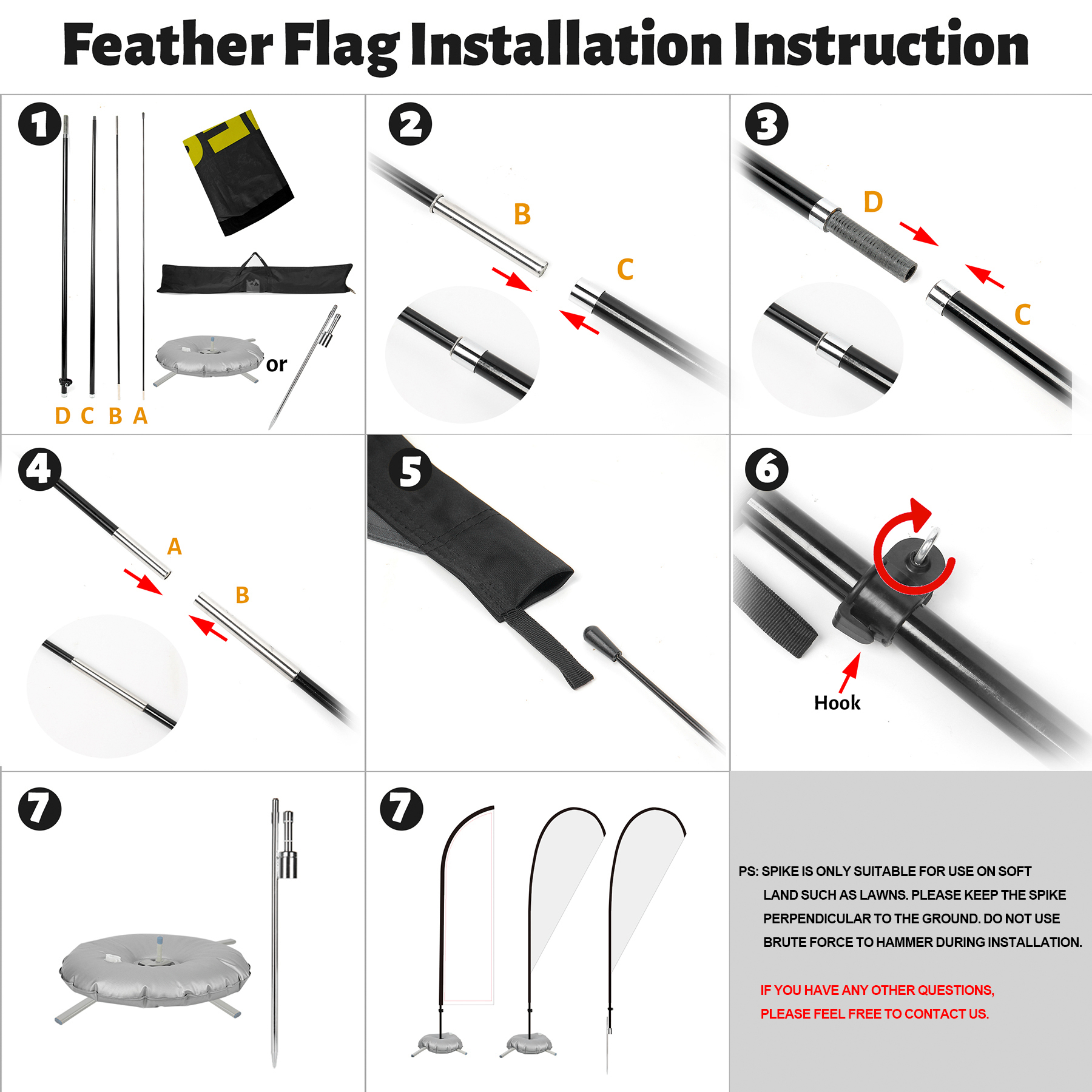 Feather Flag Installation Instruction

1

D C B A

or

2

B

C

3

D

C

4

A

B

5

6

Hook

7

7

PS: SPIKE IS ONLY SUITABLE FOR USE ON SOFT LAND SUCH AS LAWNS. PLEASE KEEP THE SPIKE PERPENDICULAR TO THE GROUND. DO NOT USE BRUTE FORCE TO HAMMER DURING INSTALLATION.

IF YOU HAVE ANY OTHER QUESTIONS, PLEASE FEEL FREE TO CONTACT US.