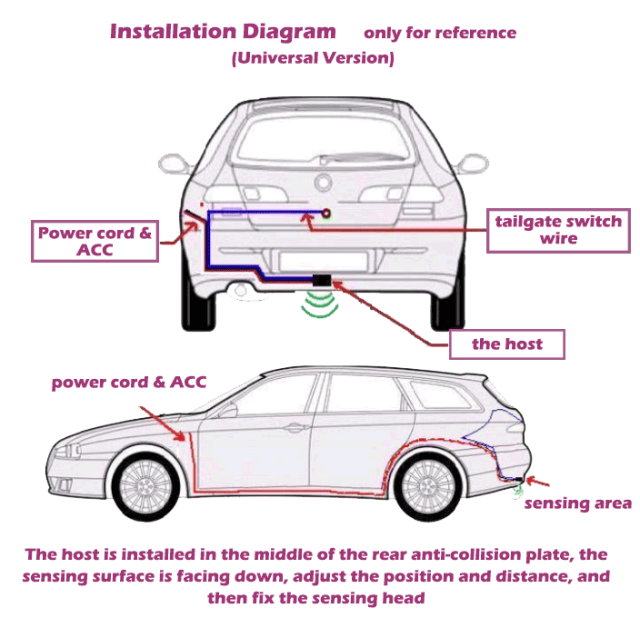 Installation Diagram only for reference
(Universal Version)

Power cord & ACC

tailgate switch wire

the host

power cord & ACC

sensing area

The host is installed in the middle of the rear anti-collision plate, the sensing surface is facing down, adjust the position and distance, and then fix the sensing head