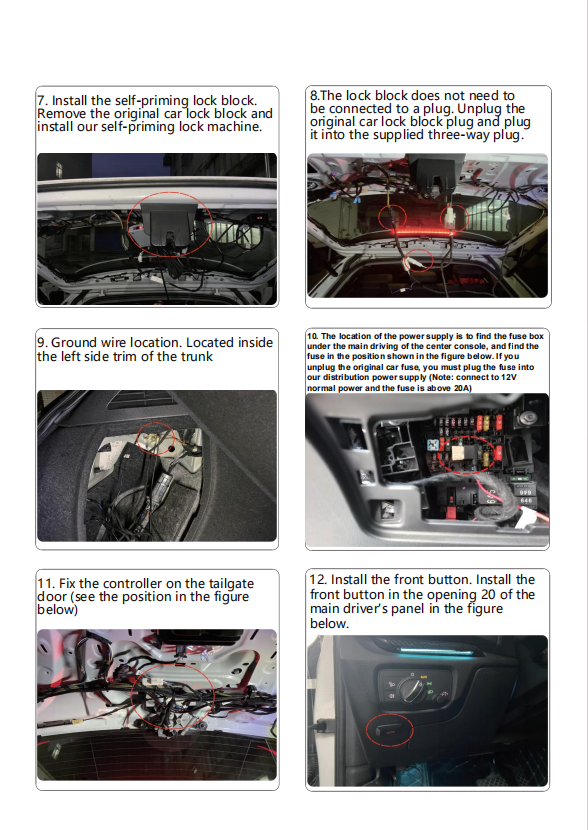 7. Install the self-priming lock block. Remove the original car lock block and install our self-priming lock machine.

8.The lock block does not need to be connected to a plug. Unplug the original car lock block plug and plug it into the supplied three-way plug.

9. Ground wire location. Located inside the left side trim of the trunk

10. The location of the power supply is to find the fuse box under the main driving of the center console, and find the fuse in the position shown in the figure below. If you unplug the original car fuse, you must plug the fuse into our distribution power supply (Note: connect to 12V normal power and the fuse is above 20A)

11. Fix the controller on the tailgate door (see the position in the figure below)

12. Install the front button. Install the front button in the opening 20 of the main driver's panel in the figure below.