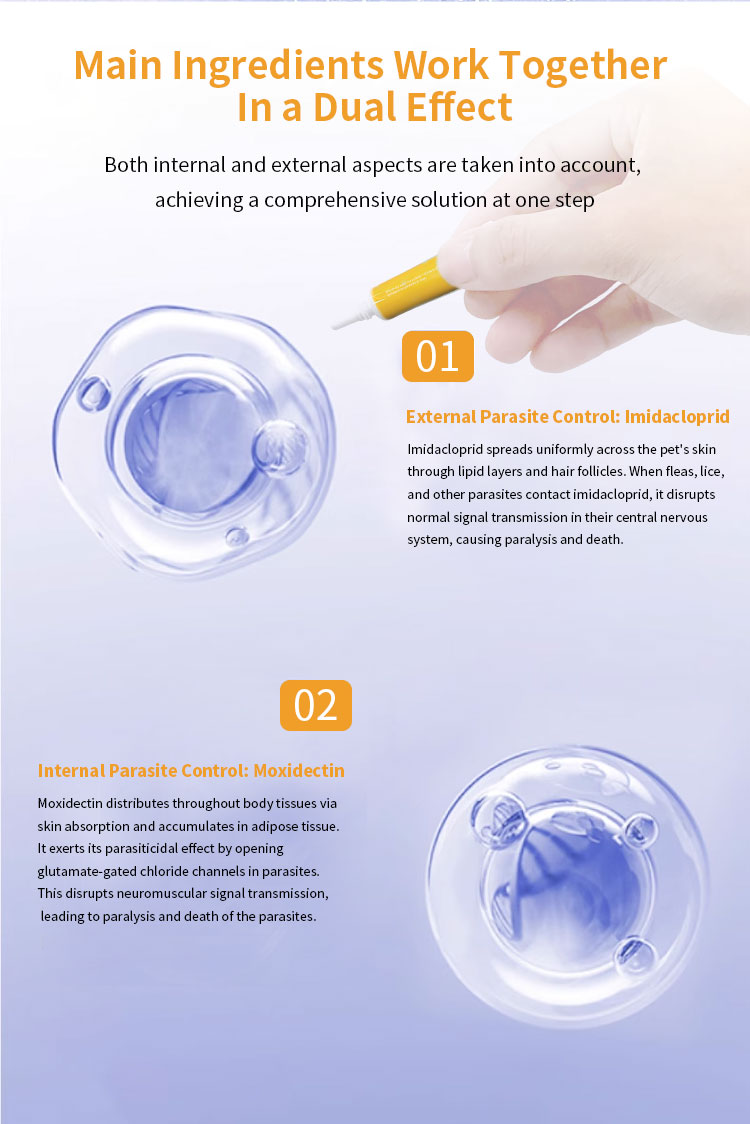 Main Ingredients Work Together In a Dual Effect

Both internal and external aspects are taken into account, achieving a comprehensive solution at one step

01

External Parasite Control: Imidacloprid

Imidacloprid spreads uniformly across the pet's skin through lipid layers and hair follicles. When fleas, lice, and other parasites contact imidacloprid, it disrupts normal signal transmission in their central nervous system, causing paralysis and death.

02

Internal Parasite Control: Moxidectin

Moxidectin distributes throughout body tissues via skin absorption and accumulates in adipose tissue. It exerts its parasiticidal effect by opening glutamate-gated chloride channels in parasites. This disrupts neuromuscular signal transmission, leading to paralysis and death of the parasites.