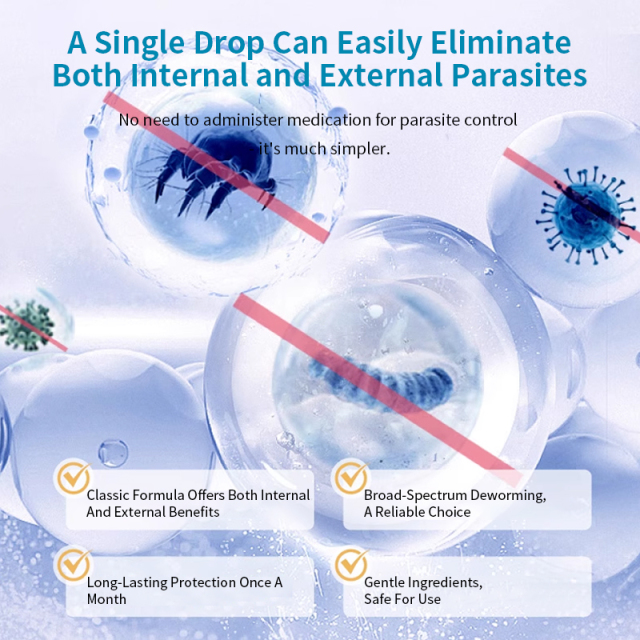 A Single Drop Can Easily Eliminate Both Internal and External Parasites

No need to administer medication for parasite control it's much simpler.

Classic Formula Offers Both Internal And External Benefits

Broad-Spectrum Deworming, A Reliable Choice

Long-Lasting Protection Once A Month

Gentle Ingredients, Safe For Use