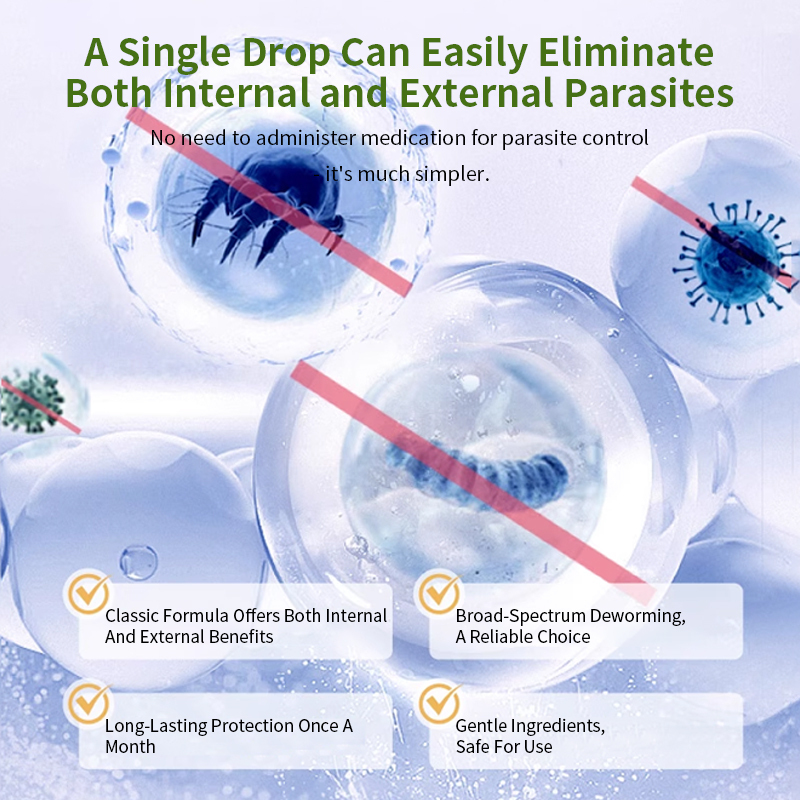 A Single Drop Can Easily Eliminate Both Internal and External Parasites

No need to administer medication for parasite control it's much simpler.

Classic Formula Offers Both Internal And External Benefits

Broad-Spectrum Deworming, A Reliable Choice

Long-Lasting Protection Once A Month

Gentle Ingredients, Safe For Use