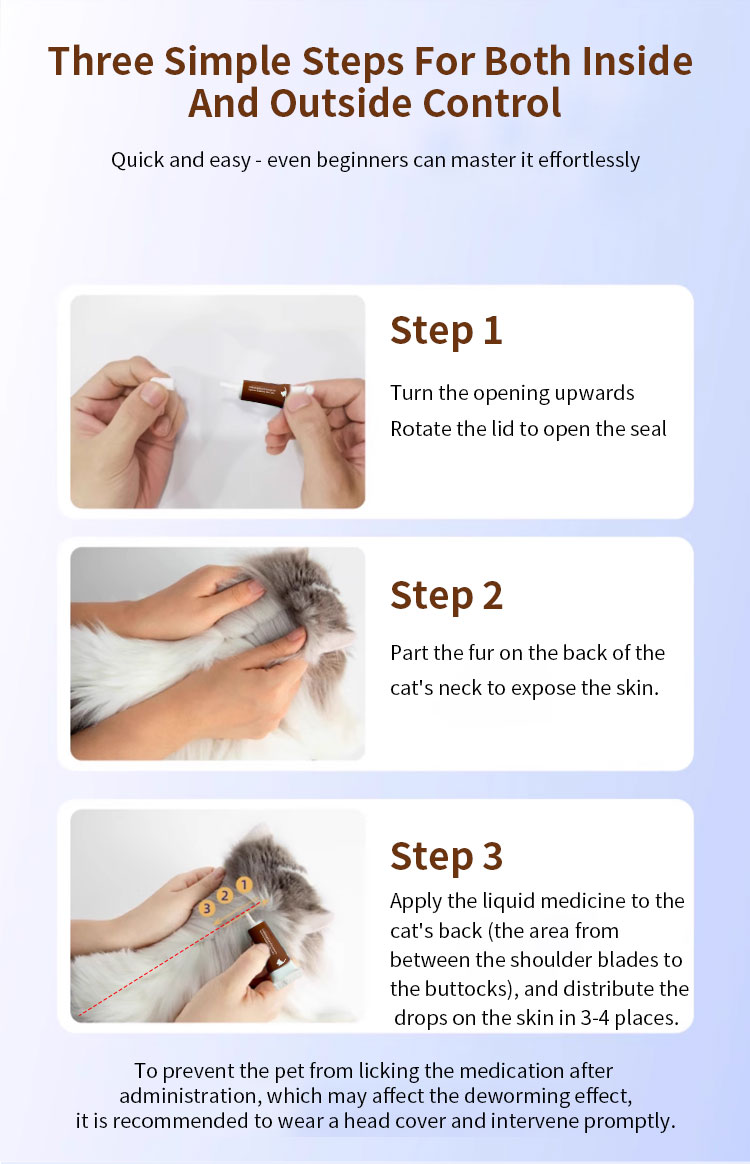 Three Simple Steps For Both Inside And Outside Control

Quick and easy - even beginners can master it effortlessly

Step 1

Turn the opening upwards
Rotate the lid to open the seal

Step 2

Part the fur on the back of the cat's neck to expose the skin.

1 2 3

Step 3

Apply the liquid medicine to the cat's back (the area from between the shoulder blades to the buttocks), and distribute the drops on the skin in 3-4 places.

To prevent the pet from licking the medication after administration, which may affect the deworming effect, it is recommended to wear a head cover and intervene promptly.