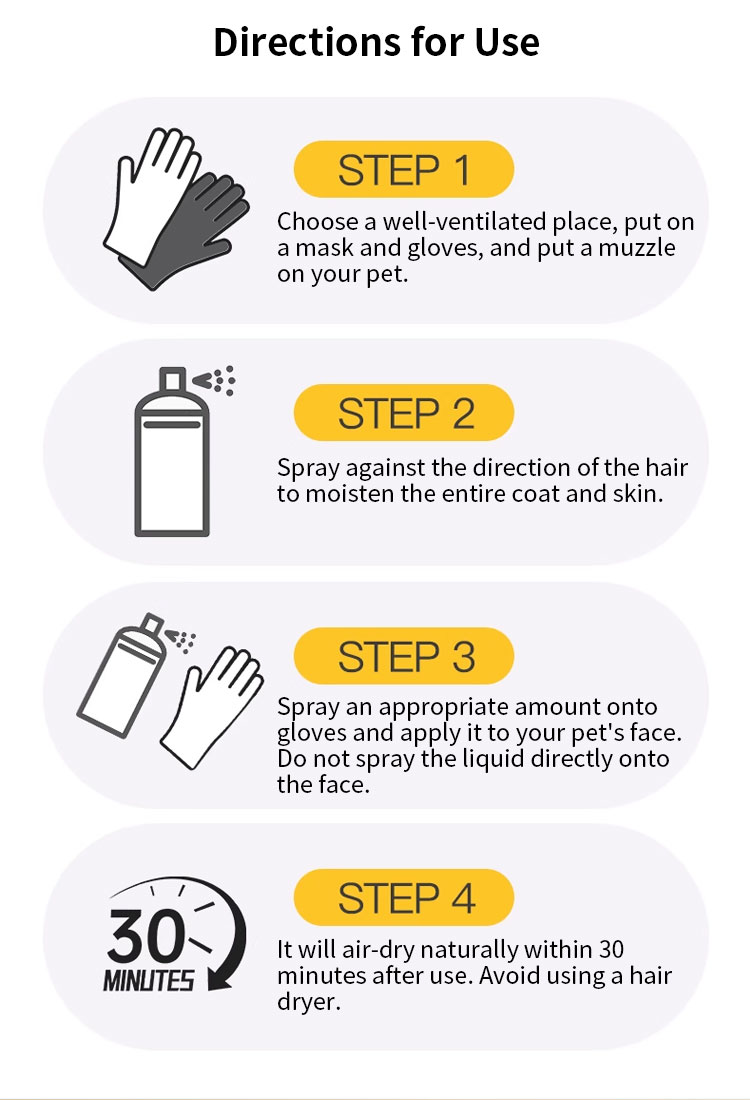 Directions for Use

STEP 1

Choose a well-ventilated place, put on a mask and gloves, and put a muzzle on your pet.

STEP 2

Spray against the direction of the hair to moisten the entire coat and skin.

STEP 3

Spray an appropriate amount onto gloves and apply it to your pet's face. Do not spray the liquid directly onto the face.

30 MINUTES

STEP 4

It will air-dry naturally within 30 minutes after use. Avoid using a hair dryer.