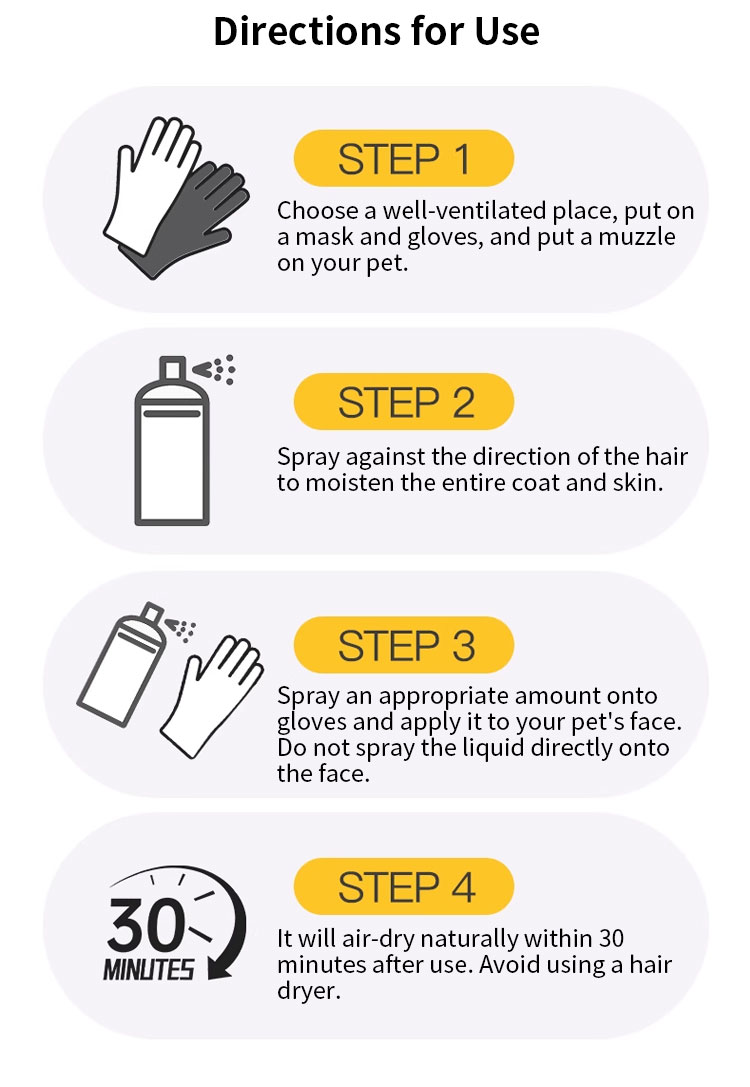 Directions for Use

STEP 1

Choose a well-ventilated place, put on a mask and gloves, and put a muzzle on your pet.

STEP 2

Spray against the direction of the hair to moisten the entire coat and skin.

STEP 3

Spray an appropriate amount onto gloves and apply it to your pet's face. Do not spray the liquid directly onto the face.

30 MINUTES

STEP 4

It will air-dry naturally within 30 minutes after use. Avoid using a hair dryer.