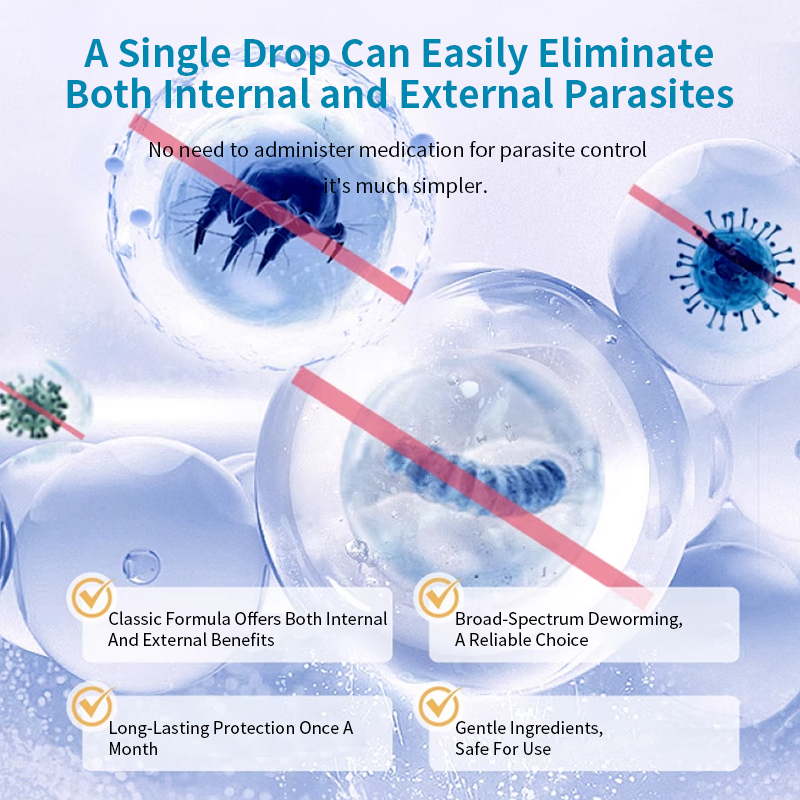 A Single Drop Can Easily Eliminate Both Internal and External Parasites

No need to administer medication for parasite control

it's much simpler.

Classic Formula Offers Both Internal And External Benefits

Broad-Spectrum Deworming, A Reliable Choice

Long-Lasting Protection Once A Month

Gentle Ingredients, Safe For Use