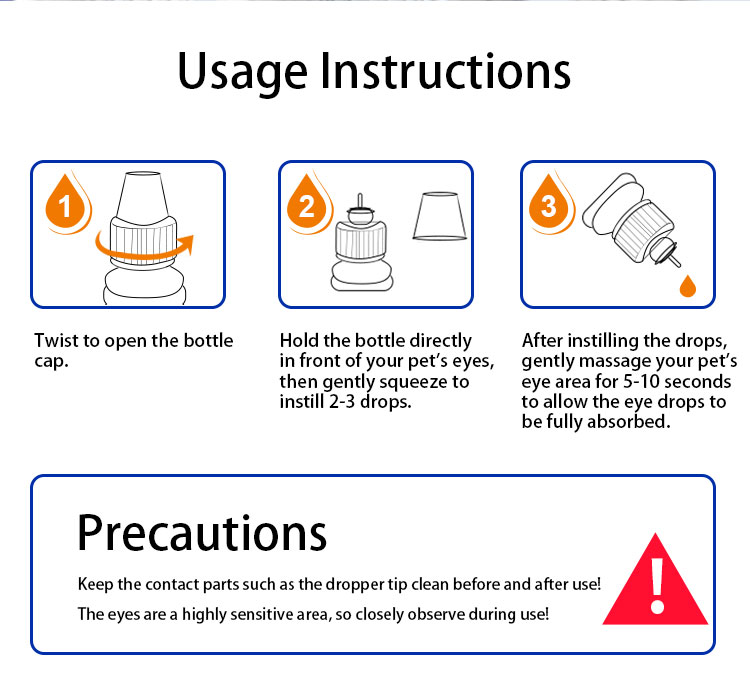 Usage Instructions

1

Twist to open the bottle cap.

2

Hold the bottle directly in front of your pet's eyes, then gently squeeze to instill 2-3 drops.

3

After instilling the drops, gently massage your pet's eye area for 5-10 seconds to allow the eye drops to be fully absorbed.

Precautions

Keep the contact parts such as the dropper tip clean before and after use!

The eyes are a highly sensitive area, so closely observe during use!

!