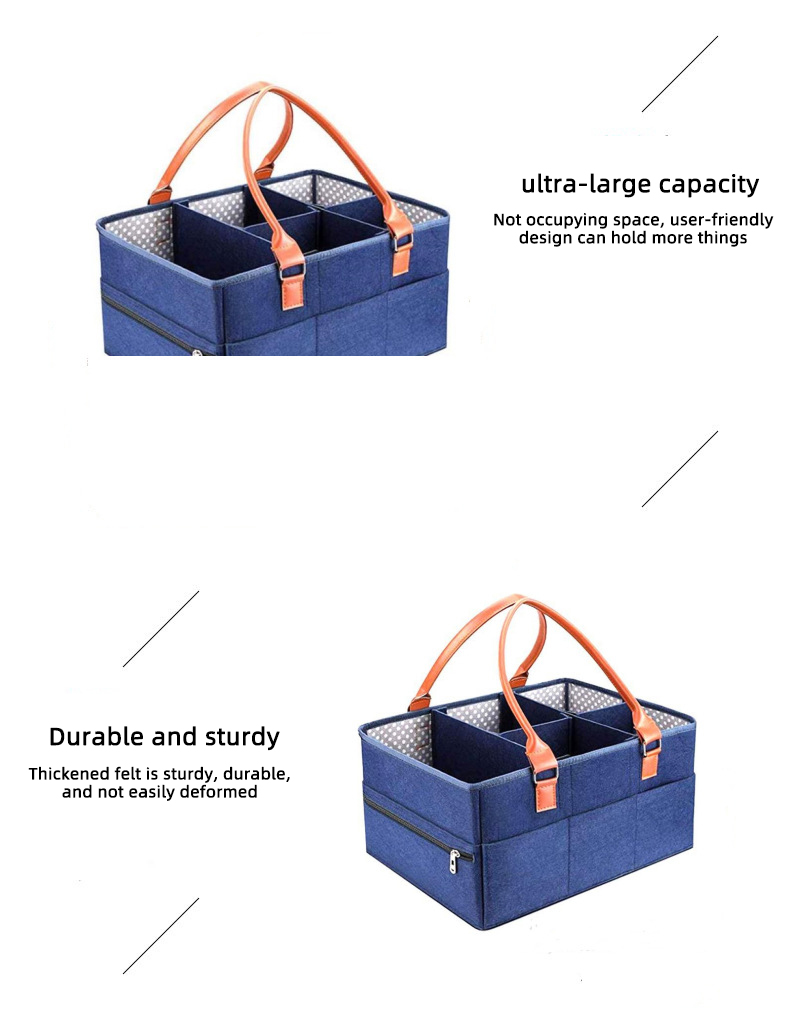 ultra-large capacity

Not occupying space, user-friendly design can hold more things

Durable and sturdy

Thickened felt is sturdy, durable, and not easily deformed