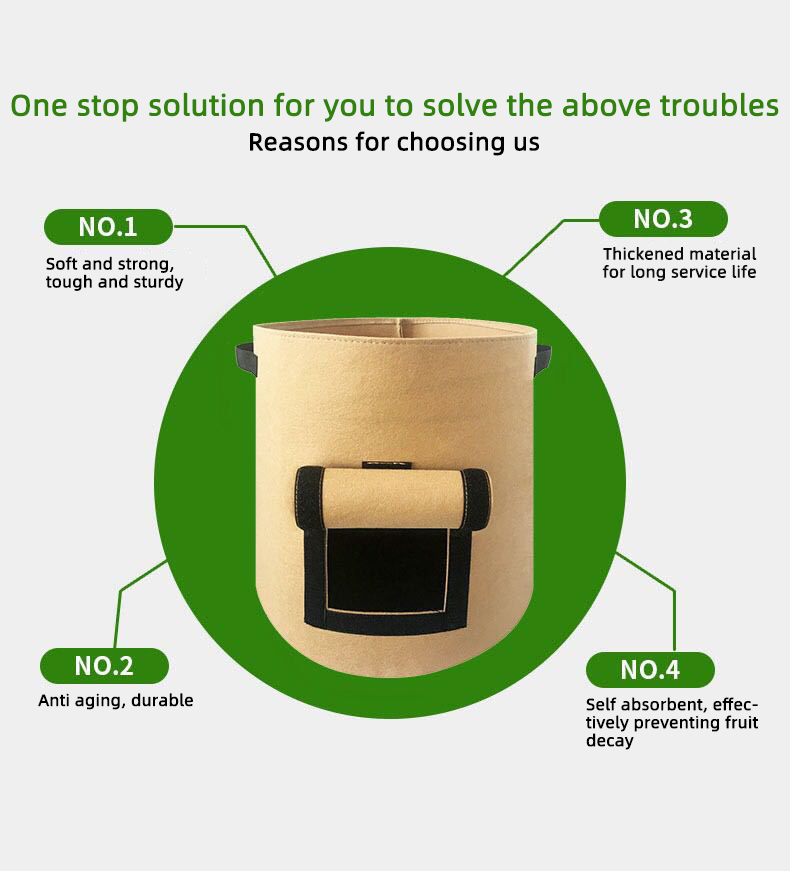 One stop solution for you to solve the above troubles
Reasons for choosing us

NO.1
Soft and strong, tough and sturdy

NO.3
Thickened material for long service life

NO.2
Anti aging, durable

NO.4
Self absorbent, effectively preventing fruit decay