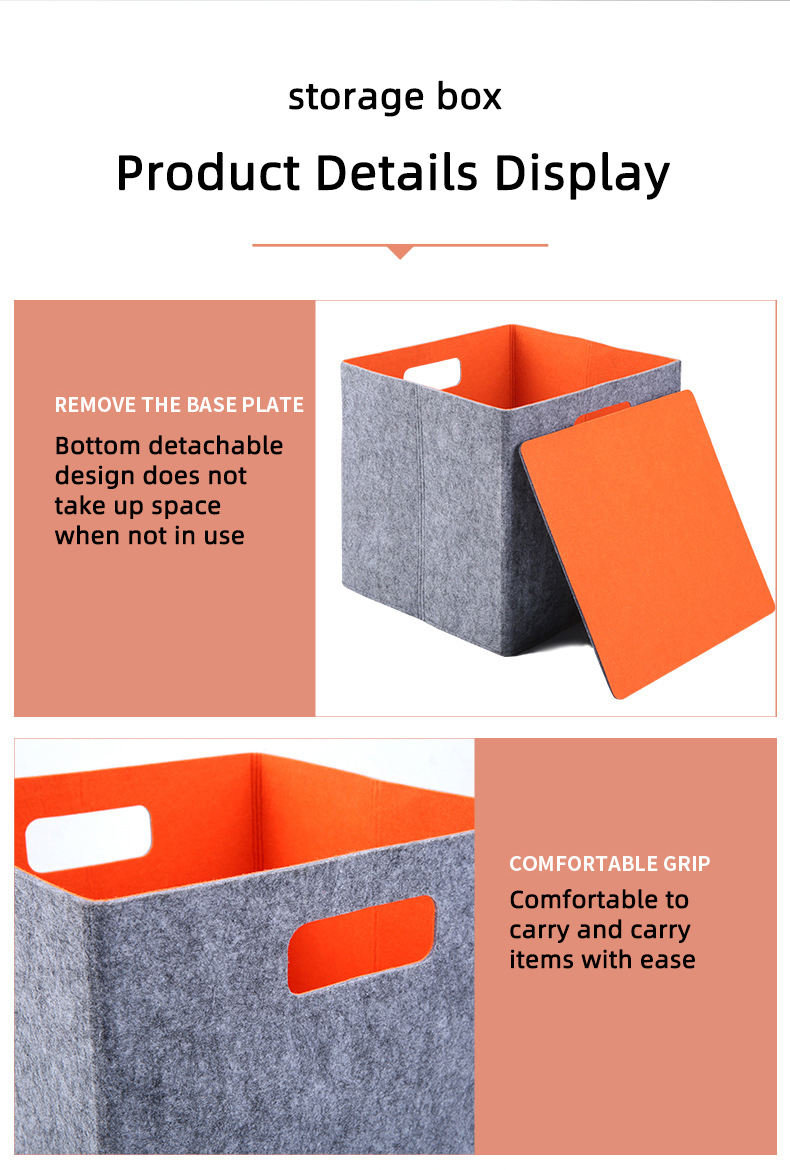 storage box

Product Details Display

REMOVE THE BASE PLATE

Bottom detachable design does not take up space when not in use

COMFORTABLE GRIP

Comfortable to carry and carry items with ease