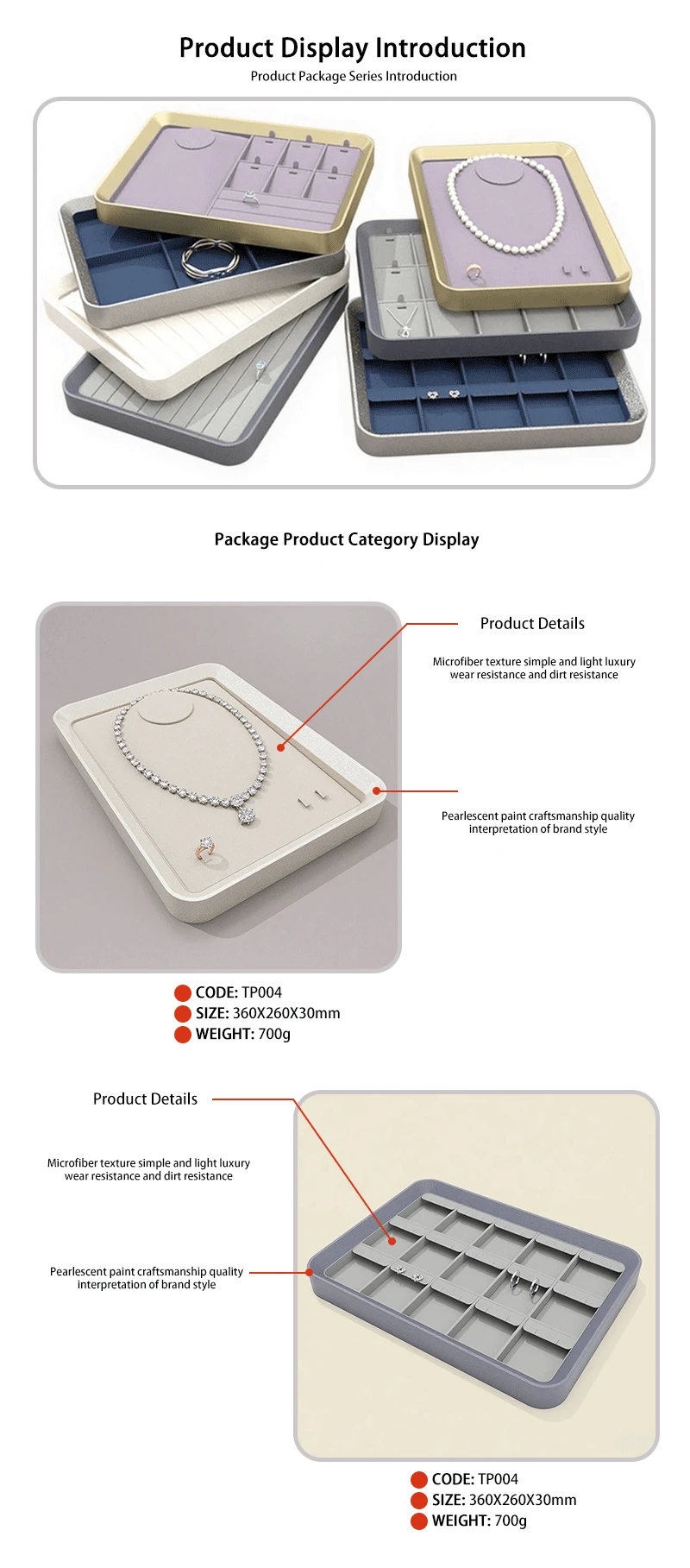 Product Display Introduction

Product Package Series Introduction

Package Product Category Display

Product Details

Microfiber texture simple and light luxury wear resistance and dirt resistance

Pearlescent paint craftsmanship quality interpretation of brand style

CODE: TP004
SIZE: 360X260X30mm
WEIGHT: 700g

Product Details

Microfiber texture simple and light luxury wear resistance and dirt resistance

Pearlescent paint craftsmanship quality interpretation of brand style

CODE: TP004
SIZE: 360X260X30mm
WEIGHT: 700g