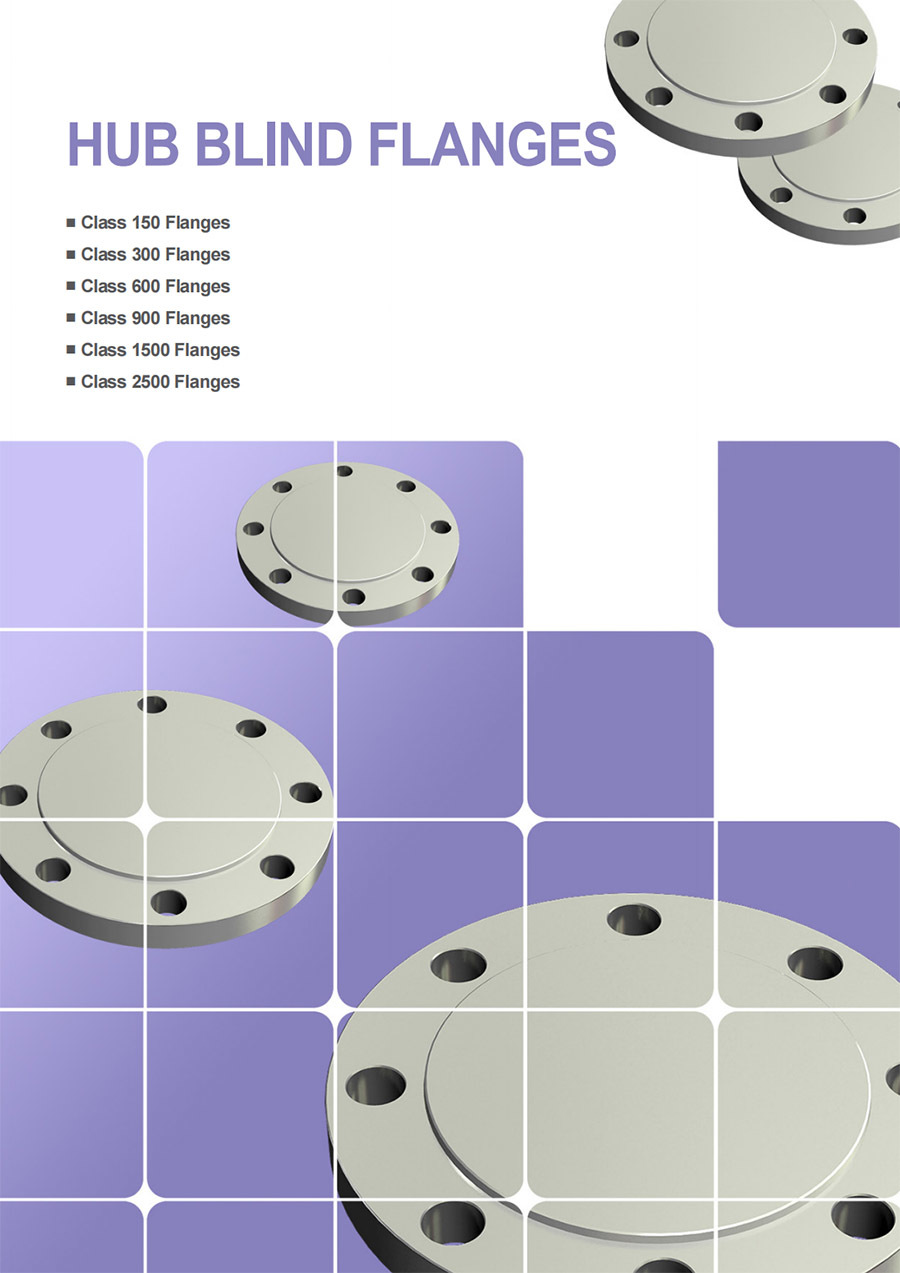 HUB BLIND FLANGES

■ Class 150 Flanges
■ Class 300 Flanges
■ Class 600 Flanges
■ Class 900 Flanges
■ Class 1500 Flanges
■ Class 2500 Flanges