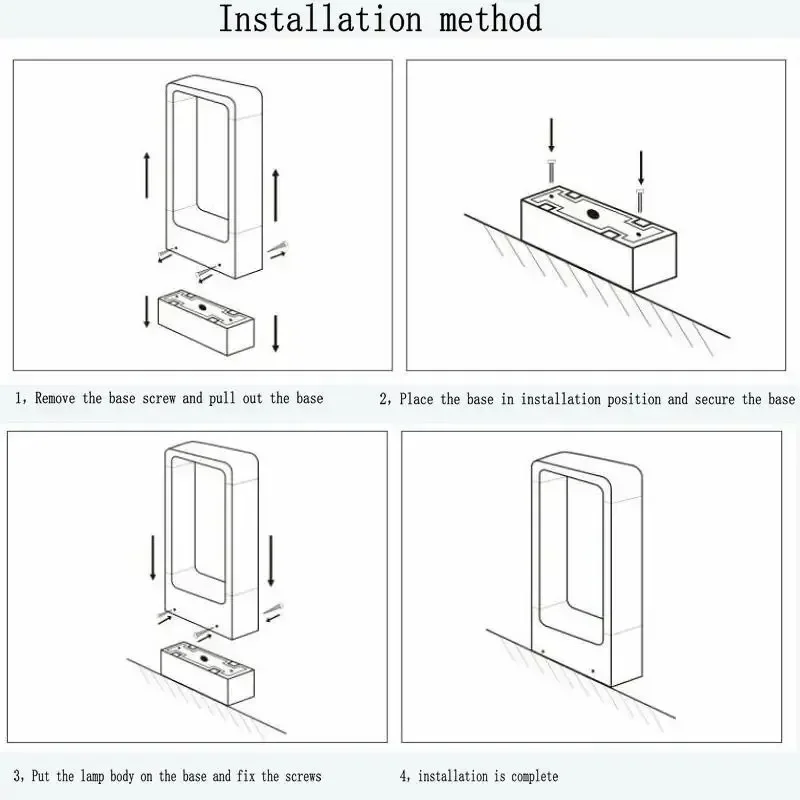 Installation method

1, Remove the base screw and pull out the base

2, Place the base in installation position and secure the base

3, Put the lamp body on the base and fix the screws

4, installation is complete