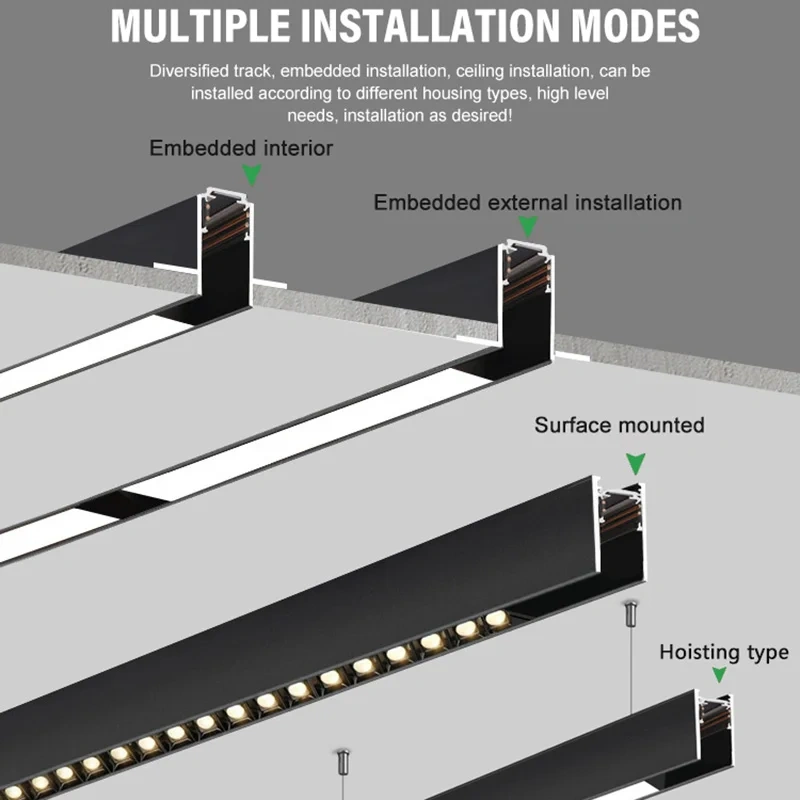 MULTIPLE INSTALLATION MODES

Diversified track, embedded installation, ceiling installation, can be installed according to different housing types, high level needs, installation as desired!

Embedded interior

Embedded external installation

Surface mounted

Hoisting type