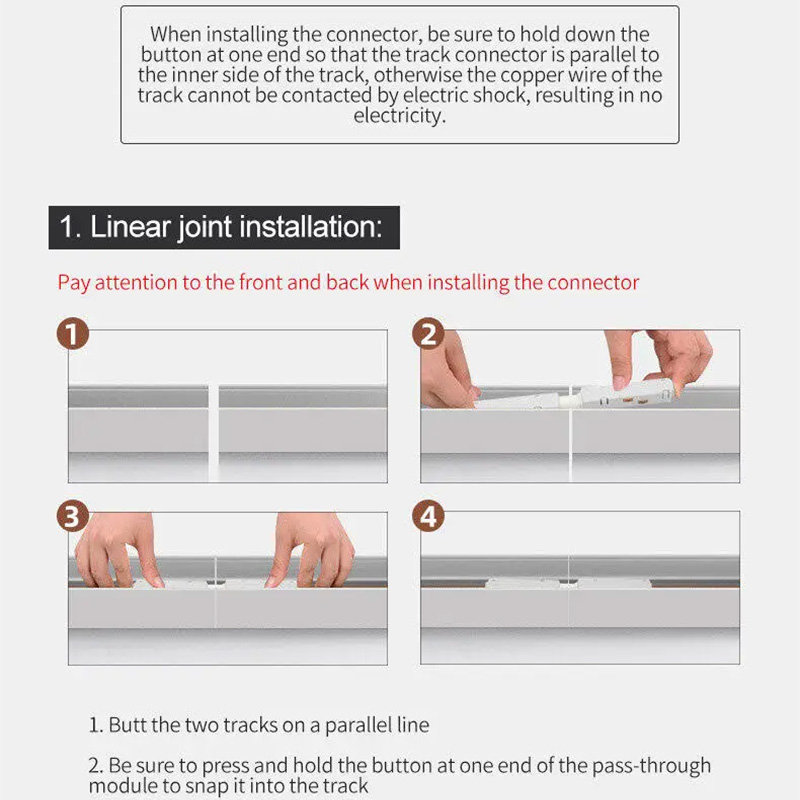 When installing the connector, be sure to hold down the button at one end so that the track connector is parallel to the inner side of the track, otherwise the copper wire of the track cannot be contacted by electric shock, resulting in no electricity.

1. Linear joint installation:

Pay attention to the front and back when installing the connector

1

2

3

4

1. Butt the two tracks on a parallel line

2. Be sure to press and hold the button at one end of the pass-through module to snap it into the track