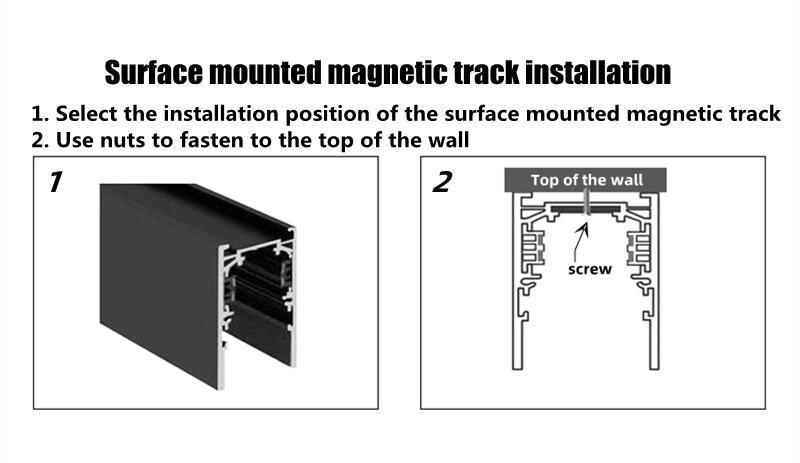 Surface mounted magnetic track installation

1. Select the installation position of the surface mounted magnetic track
2. Use nuts to fasten to the top of the wall

1

2

Top of the wall

screw