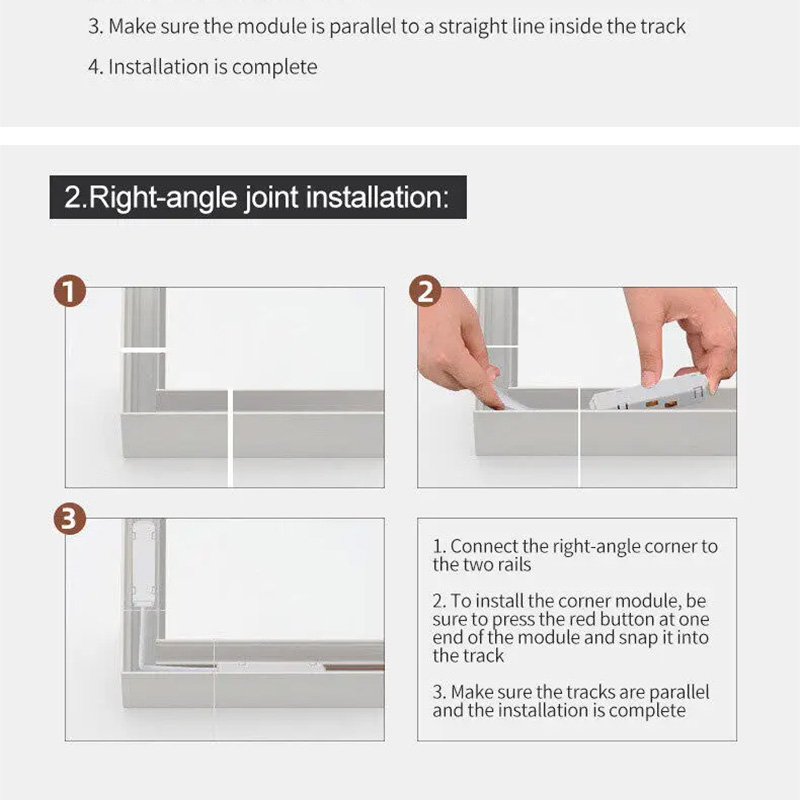 3. Make sure the module is parallel to a straight line inside the track

4. Installation is complete

2.Right-angle joint installation:

1

2

3

1. Connect the right-angle corner to the two rails

2. To install the corner module, be sure to press the red button at one end of the module and snap it into the track

3. Make sure the tracks are parallel and the installation is complete