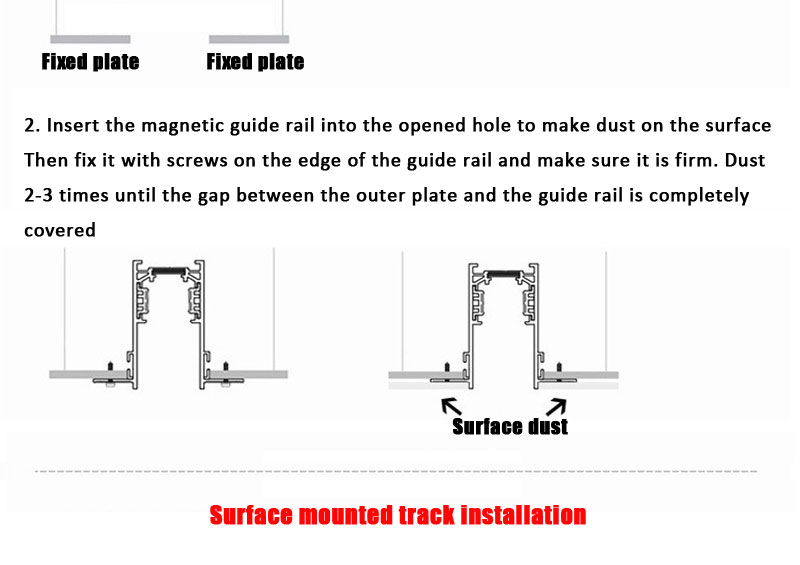 Fixed plate Fixed plate

2. Insert the magnetic guide rail into the opened hole to make dust on the surface Then fix it with screws on the edge of the guide rail and make sure it is firm. Dust 2-3 times until the gap between the outer plate and the guide rail is completely covered

Surface dust

Surface mounted track installation