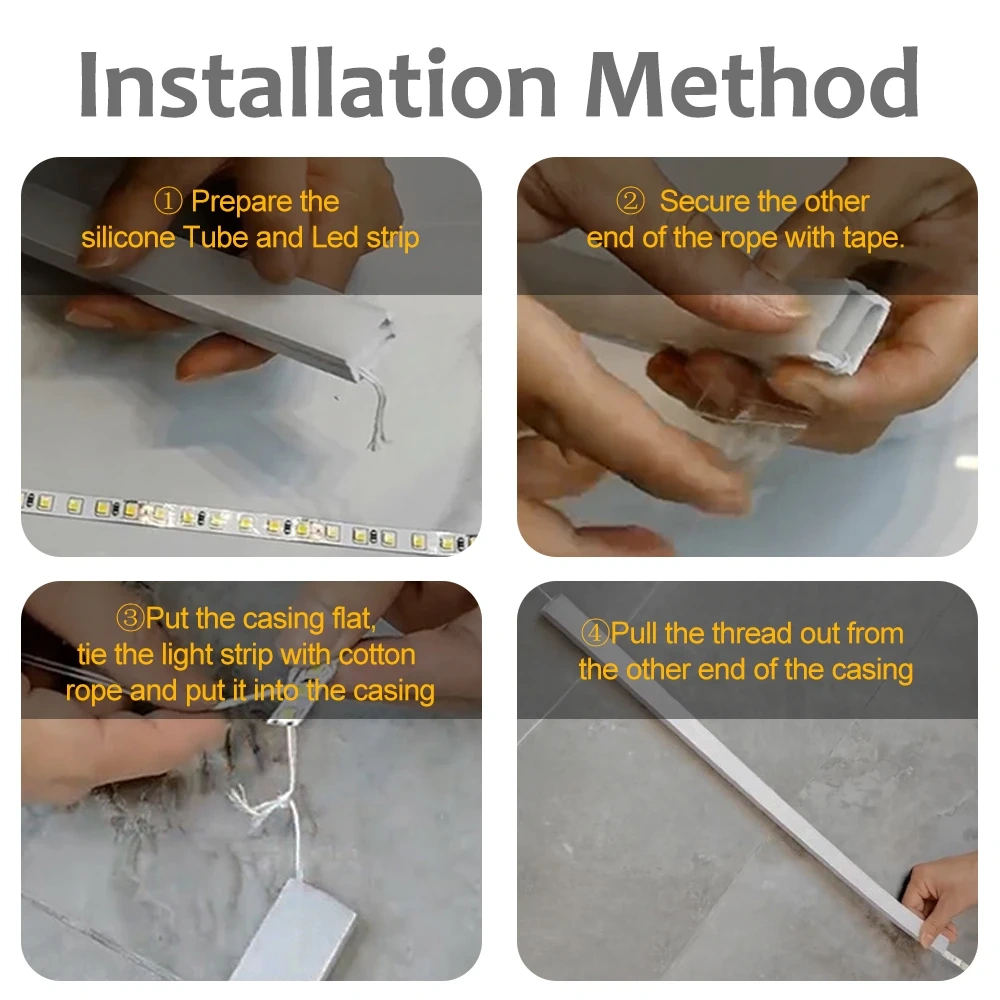 Installation Method

① Prepare the silicone Tube and Led strip

② Secure the other end of the rope with tape.

③Put the casing flat, tie the light strip with cotton rope and put it into the casing

④Pull the thread out from the other end of the casing