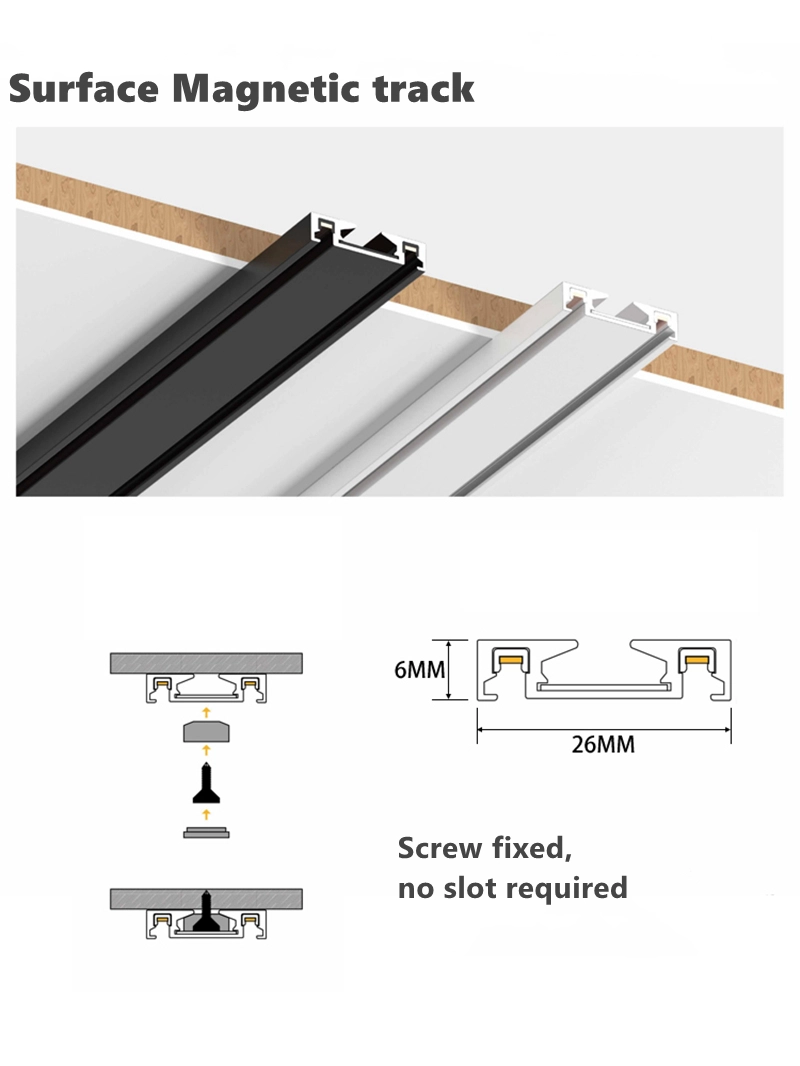 Surface Magnetic track

6MM

26MM

Screw fixed, no slot required