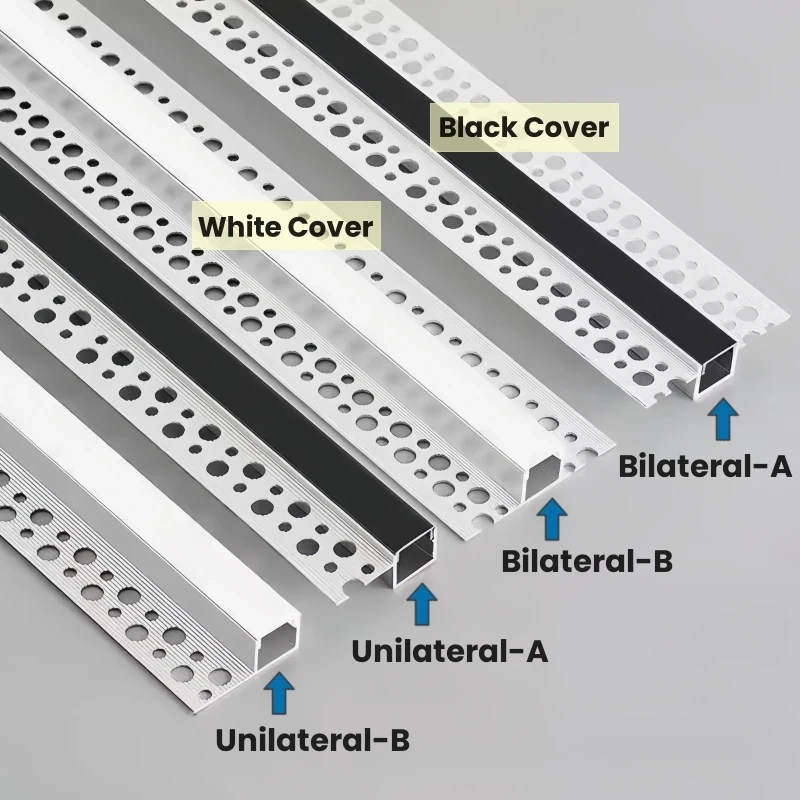 Black Cover

White Cover

Bilateral-A

Bilateral-B

Unilateral-A

Unilateral-B