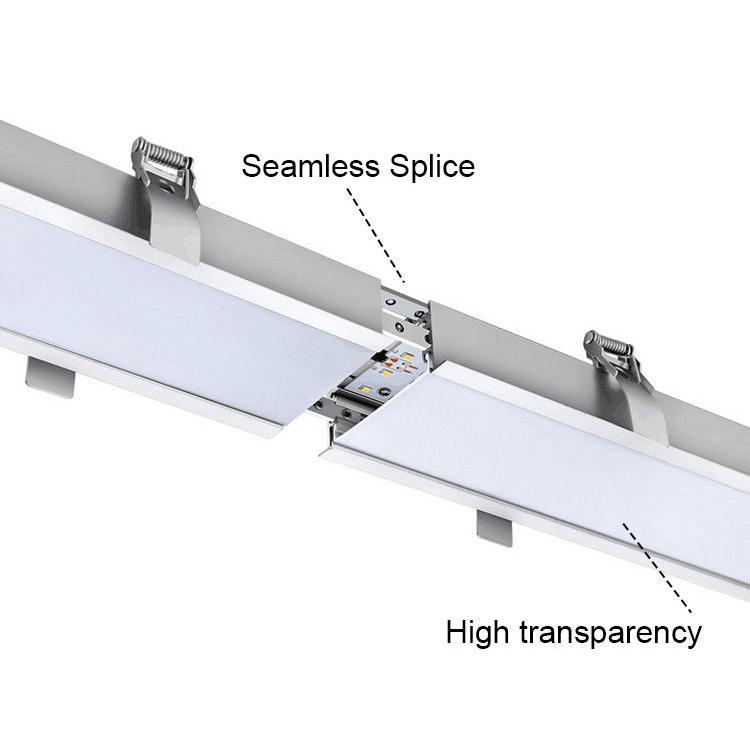 Seamless Splice

High transparency