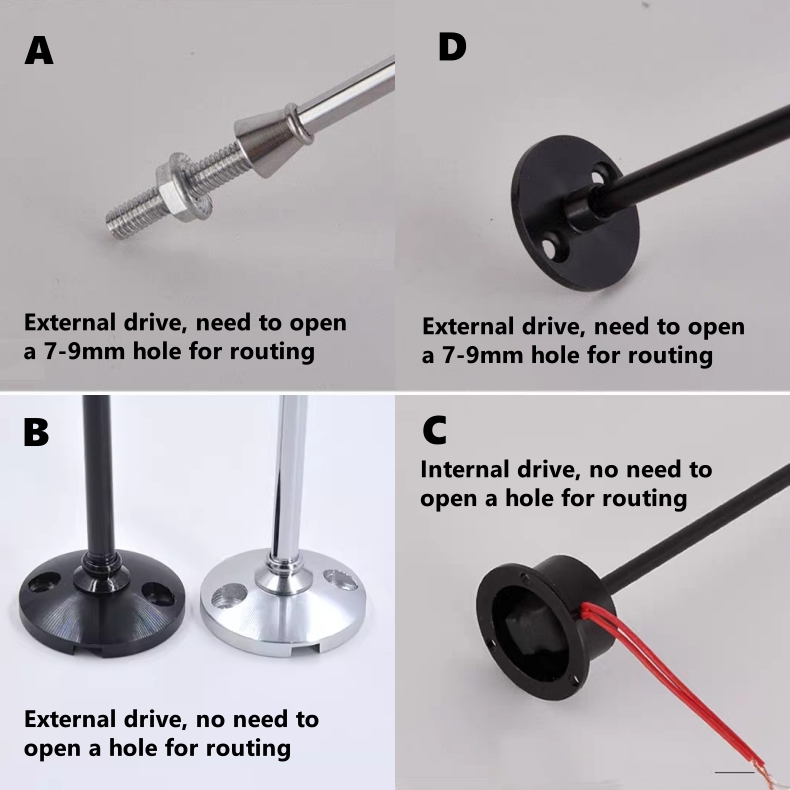 A

External drive, need to open a 7-9mm hole for routing

D

External drive, need to open a 7-9mm hole for routing

B

External drive, no need to open a hole for routing

C

Internal drive, no need to open a hole for routing