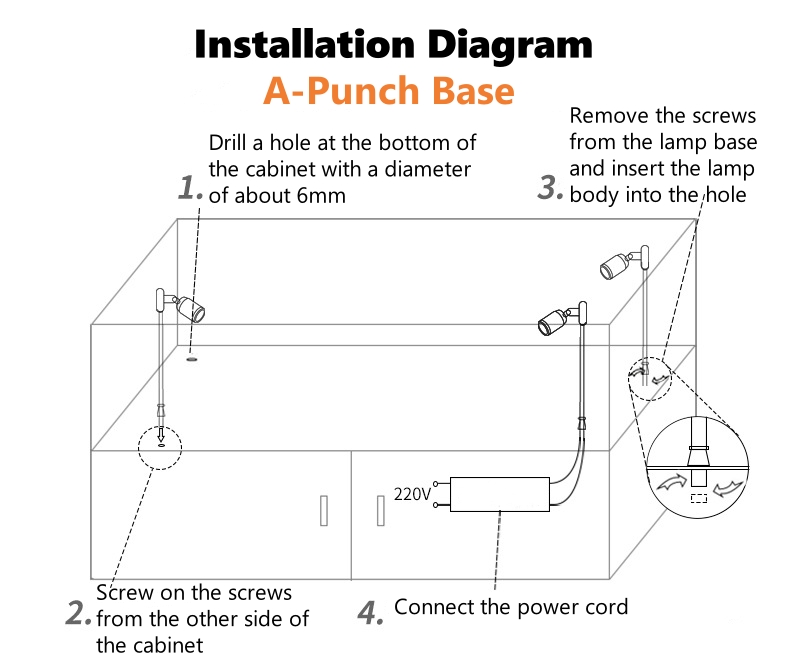 Installation Diagram
A-Punch Base

1. Drill a hole at the bottom of the cabinet with a diameter of about 6mm

3. Remove the screws from the lamp base and insert the lamp body into the hole

220V

2. Screw on the screws from the other side of the cabinet

4. Connect the power cord