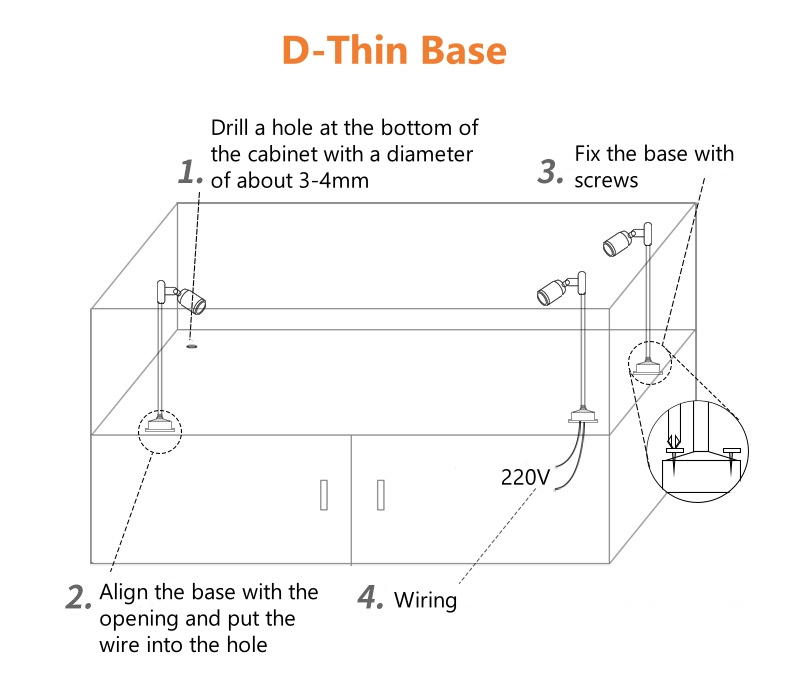 D-Thin Base

1. Drill a hole at the bottom of the cabinet with a diameter of about 3-4mm

3. Fix the base with screws

220V

2. Align the base with the opening and put the wire into the hole

4. Wiring