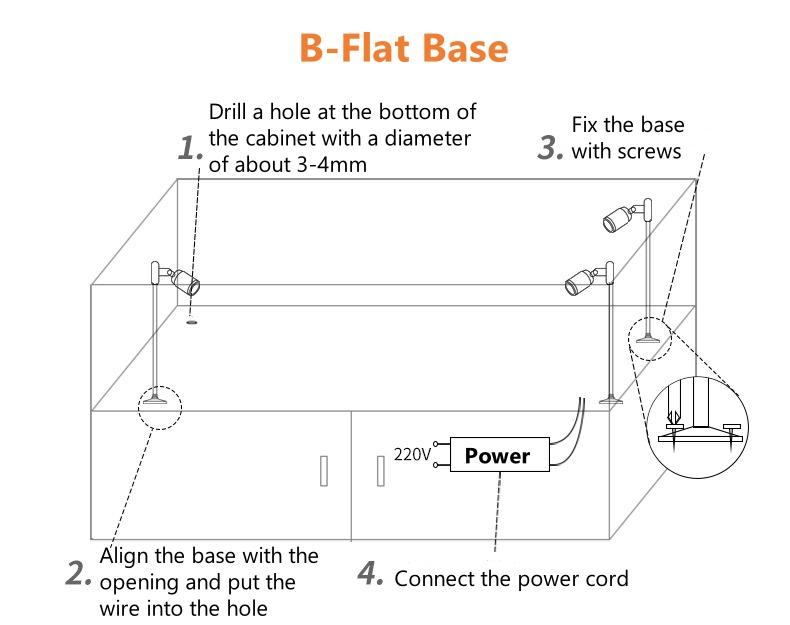 B-Flat Base

1. Drill a hole at the bottom of the cabinet with a diameter of about 3-4mm

3. Fix the base with screws

220V

Power

2. Align the base with the opening and put the wire into the hole

4. Connect the power cord