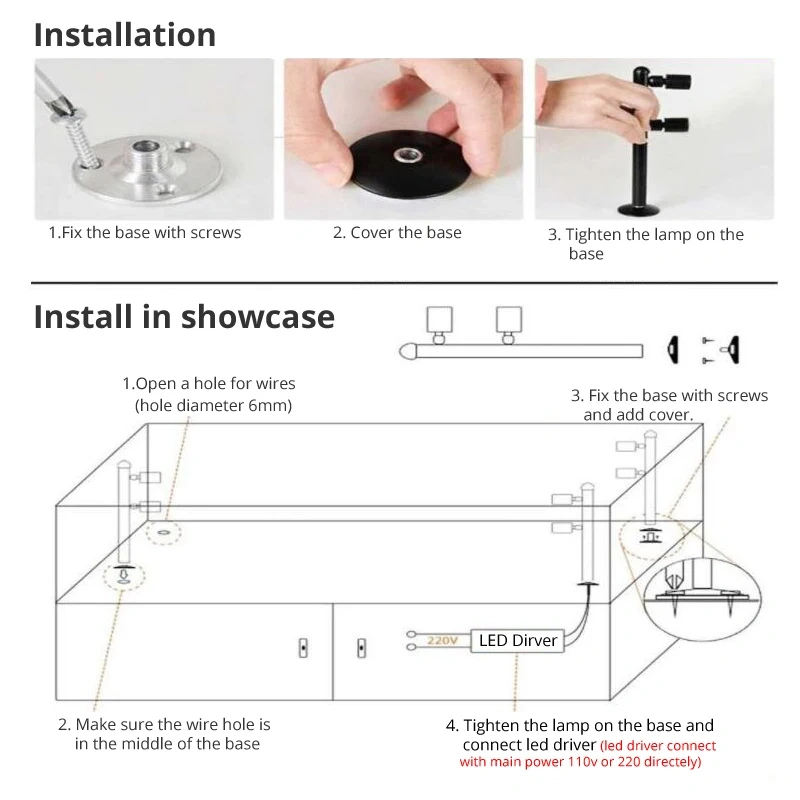 Installation

1.Fix the base with screws

2. Cover the base

3. Tighten the lamp on the base

Install in showcase

1.Open a hole for wires (hole diameter 6mm)

3. Fix the base with screws and add cover.

220V

LED Dirver

2. Make sure the wire hole is in the middle of the base

4. Tighten the lamp on the base and connect led driver (led driver connect with main power 110v or 220 directely)