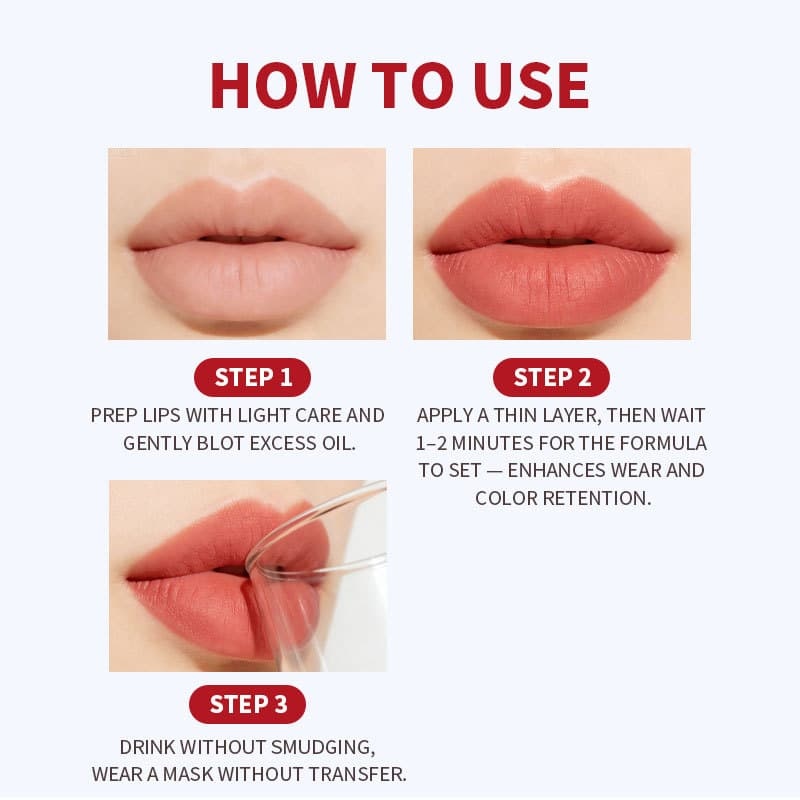 HOW TO USE

STEP 1
PREP LIPS WITH LIGHT CARE AND GENTLY BLOT EXCESS OIL.

STEP 2
APPLY A THIN LAYER, THEN WAIT 1–2 MINUTES FOR THE FORMULA TO SET — ENHANCES WEAR AND COLOR RETENTION.

STEP 3
DRINK WITHOUT SMUDGING, WEAR A MASK WITHOUT TRANSFER.