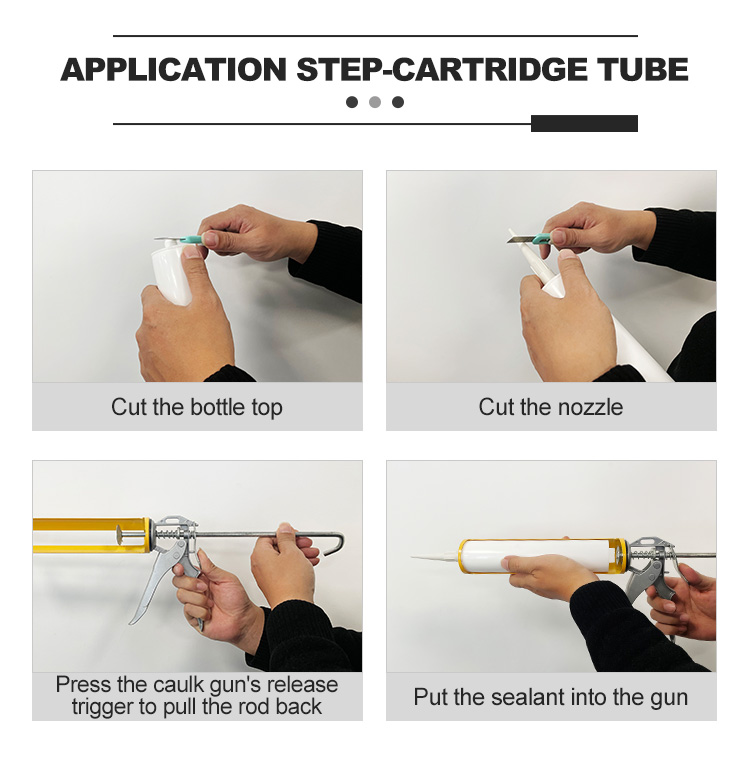 APPLICATION STEP-CARTRIDGE TUBE

Cut the bottle top

Cut the nozzle

Press the caulk gun's release trigger to pull the rod back

Put the sealant into the gun