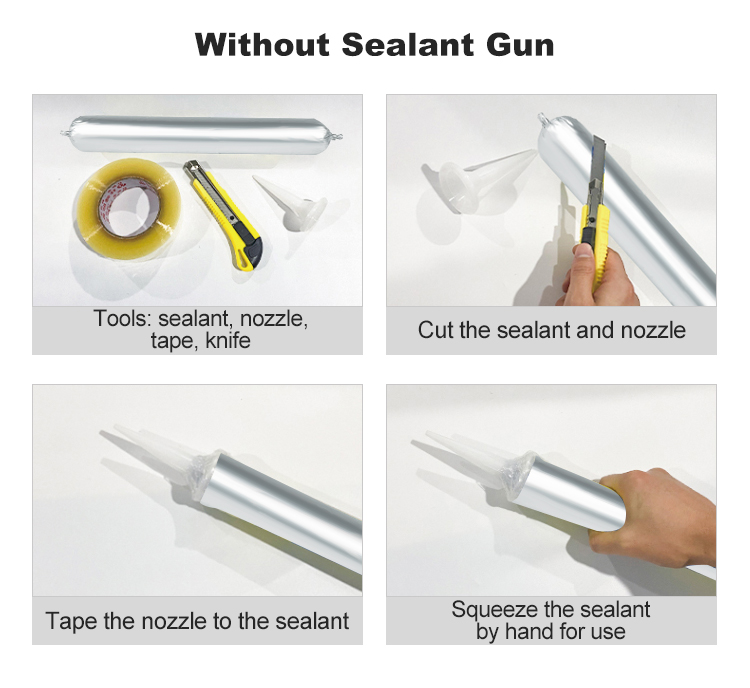 Without Sealant Gun

Tools: sealant, nozzle, tape, knife

Cut the sealant and nozzle

Tape the nozzle to the sealant

Squeeze the sealant by hand for use