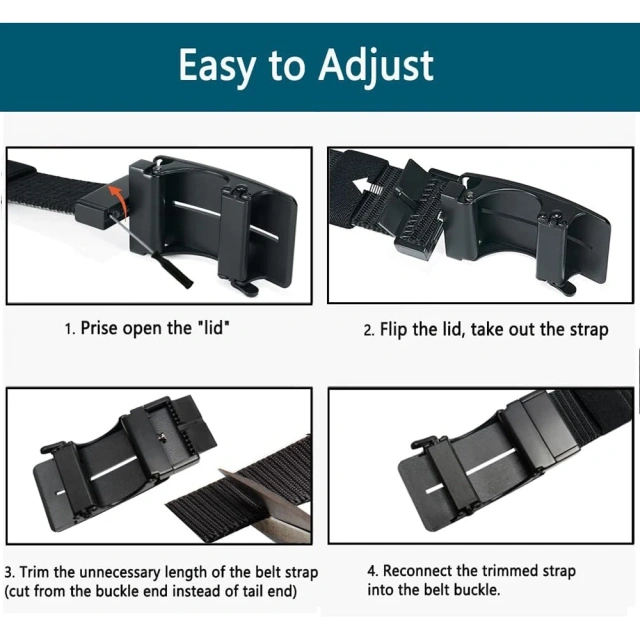 Easy to Adjust

1. Prise open the "lid"

2. Flip the lid, take out the strap

3. Trim the unnecessary length of the belt strap (cut from the buckle end instead of tail end)

4. Reconnect the trimmed strap into the belt buckle.