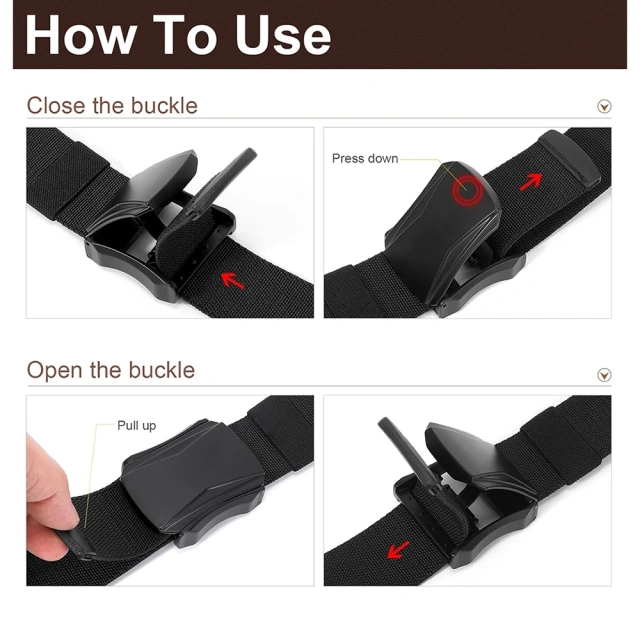 How To Use

Close the buckle

Press down

Open the buckle

Pull up