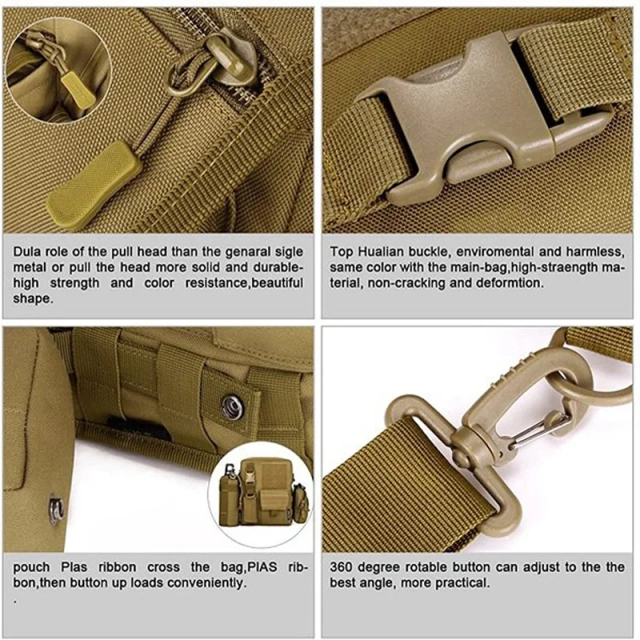 Dula role of the pull head than the genaral sigle metal or pull the head more solid and durable-high strength and color resistance,beautiful shape.

Top Hualian buckle, enviromental and harmless, same color with the main-bag,high-straength material, non-cracking and deformtion.

pouch Plas ribbon cross the bag,PIAS ribbon,then button up loads conveniently.
.

360 degree rotable button can adjust to the the best angle, more practical.