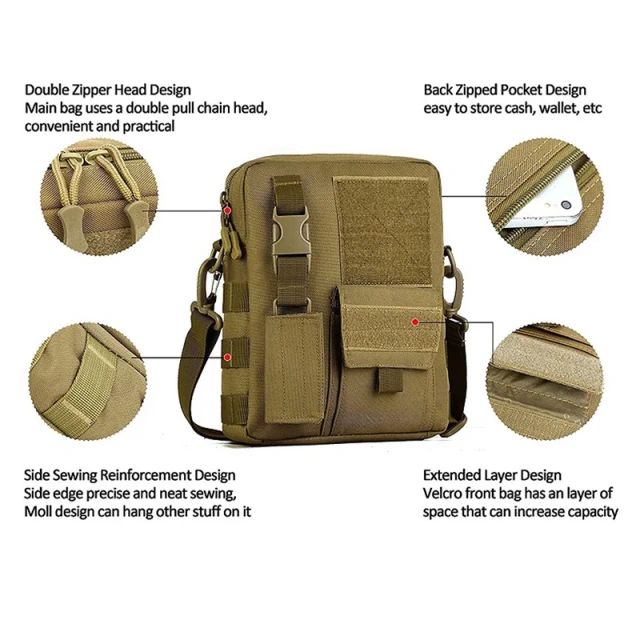 Double Zipper Head Design
Main bag uses a double pull chain head, convenient and practical

Back Zipped Pocket Design
easy to store cash, wallet, etc

Side Sewing Reinforcement Design
Side edge precise and neat sewing, Moll design can hang other stuff on it

Extended Layer Design
Velcro front bag has an layer of space that can increase capacity