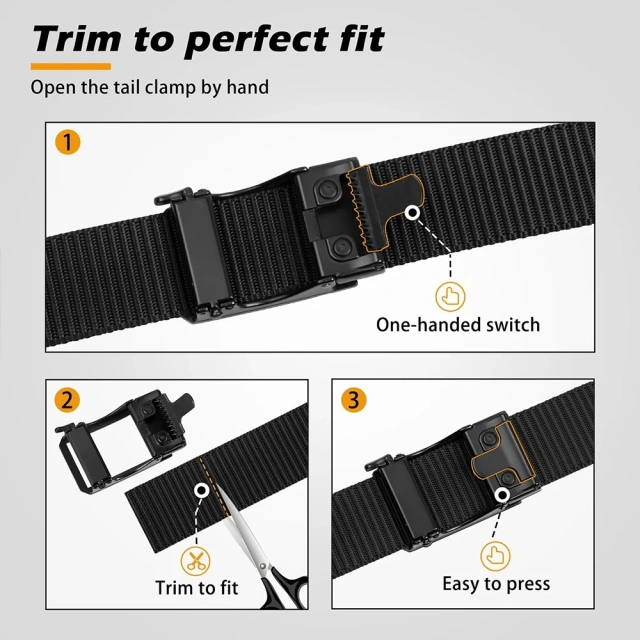 Trim to perfect fit

Open the tail clamp by hand

1

One-handed switch

2

Trim to fit

3

Easy to press