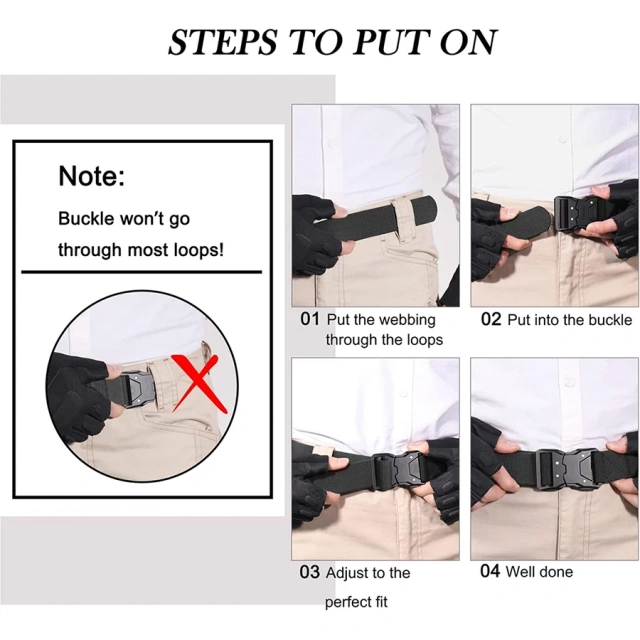 STEPS TO PUT ON

Note:

Buckle won't go through most loops!

01 Put the webbing through the loops

02 Put into the buckle

03 Adjust to the perfect fit

04 Well done