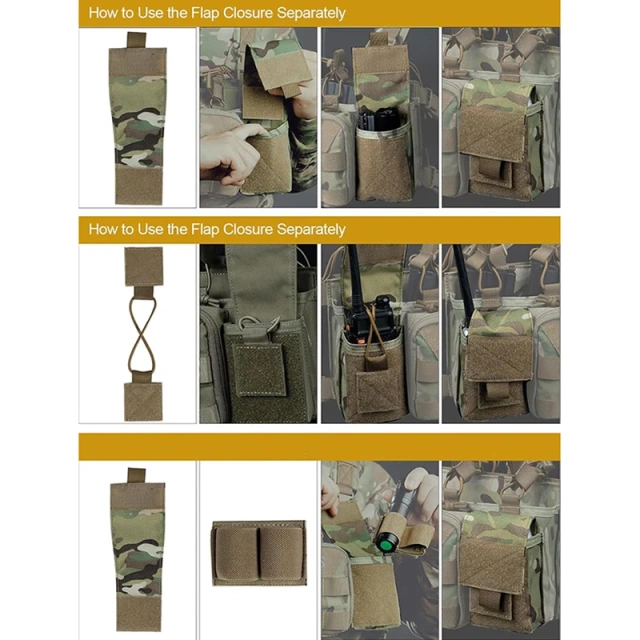 How to Use the Flap Closure Separately

How to Use the Flap Closure Separately