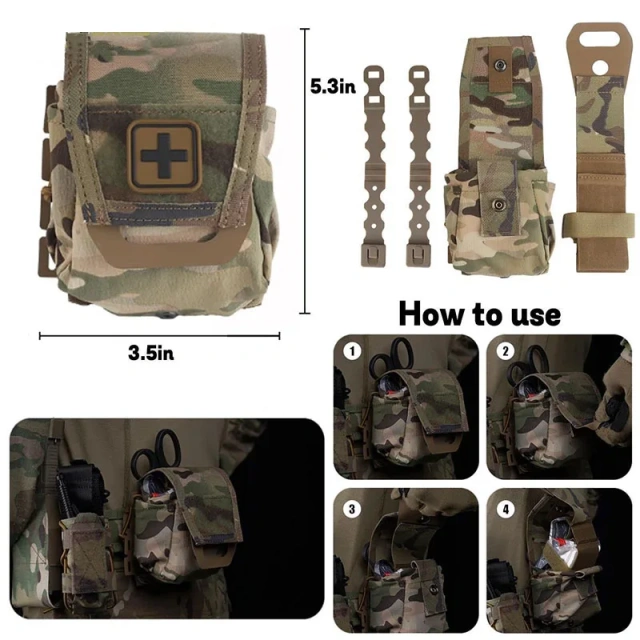 5.3in

3.5in

How to use

1

2

3

4