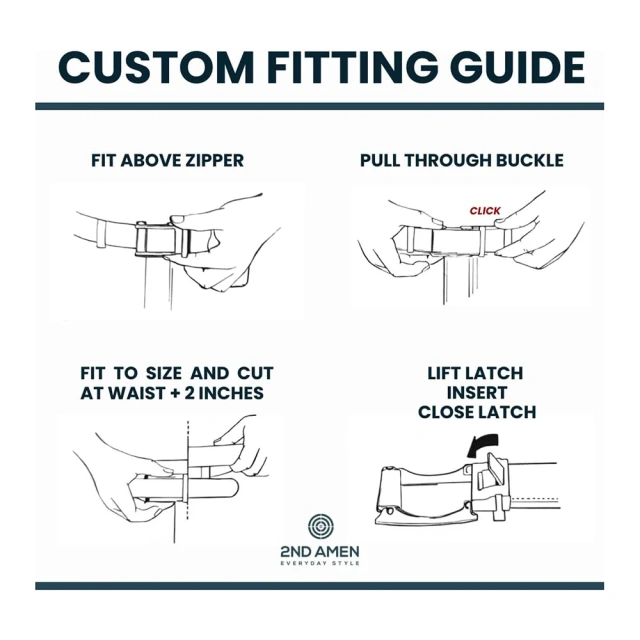 CUSTOM FITTING GUIDE

FIT ABOVE ZIPPER

PULL THROUGH BUCKLE

CLICK

FIT TO SIZE AND CUT AT WAIST + 2 INCHES

LIFT LATCH
INSERT
CLOSE LATCH

2ND AMEN
EVERYDAY STYLE