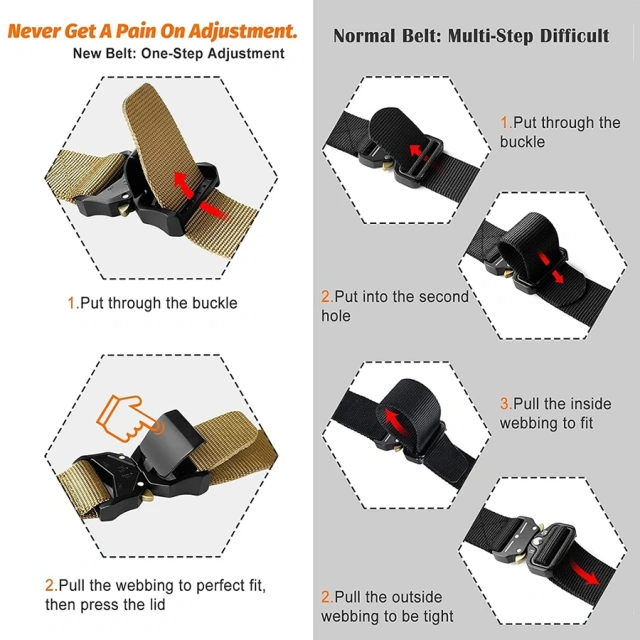 Never Get A Pain On Adjustment.
New Belt: One-Step Adjustment

1.Put through the buckle

2.Pull the webbing to perfect fit, then press the lid

Normal Belt: Multi-Step Difficult

1.Put through the buckle

2.Put into the second hole

3.Pull the inside webbing to fit

2.Pull the outside webbing to be tight