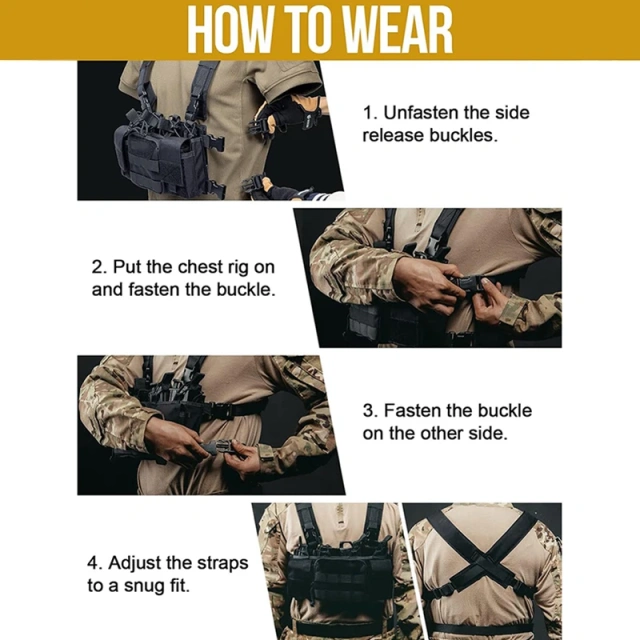 HOW TO WEAR

1. Unfasten the side release buckles.

2. Put the chest rig on and fasten the buckle.

3. Fasten the buckle on the other side.

4. Adjust the straps to a snug fit.