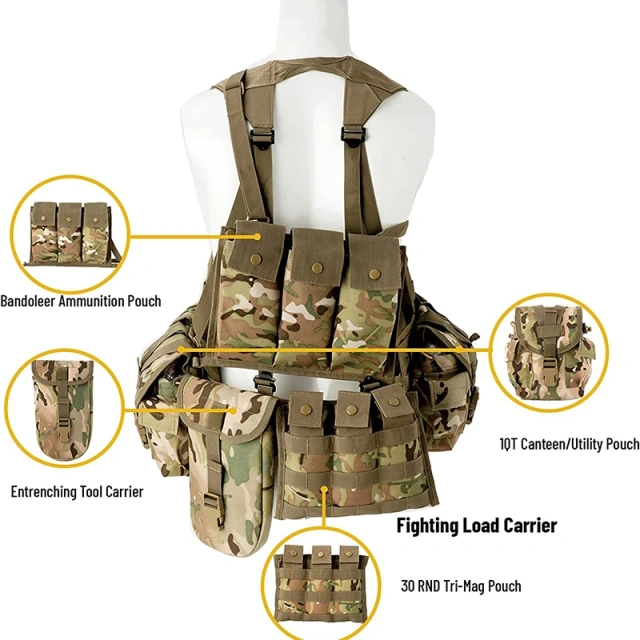 Bandoleer Ammunition Pouch

Entrenching Tool Carrier

1QT Canteen/Utility Pouch

Fighting Load Carrier

30 RND Tri-Mag Pouch