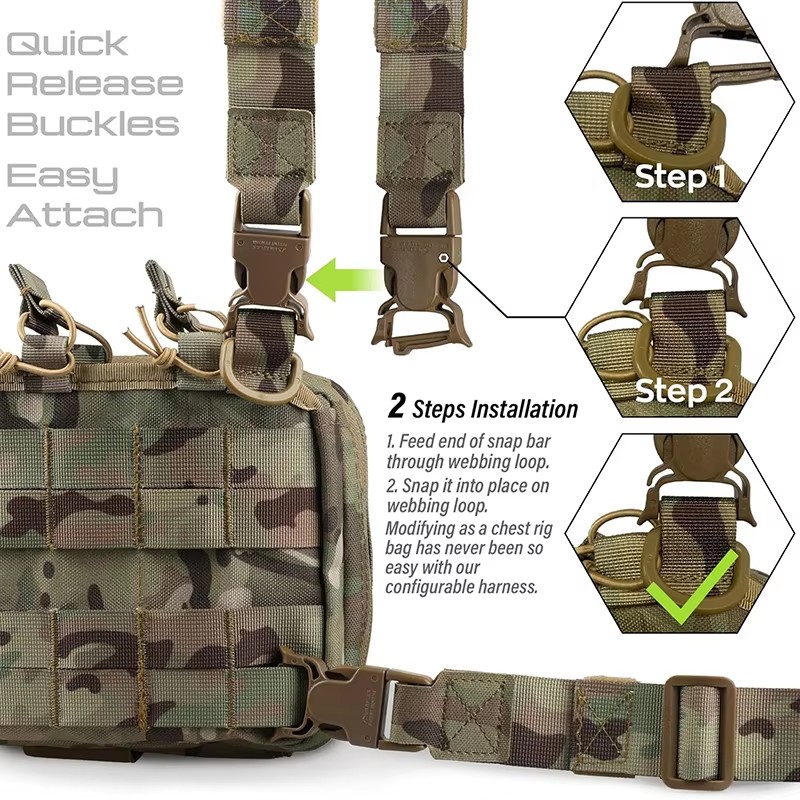 Quick Release Buckles

Easy Attach

Step 1

Step 2

2 Steps Installation

1. Feed end of snap bar through webbing loop.

2. Snap it into place on webbing loop.

Modifying as a chest rig bag has never been so easy with our configurable harness.