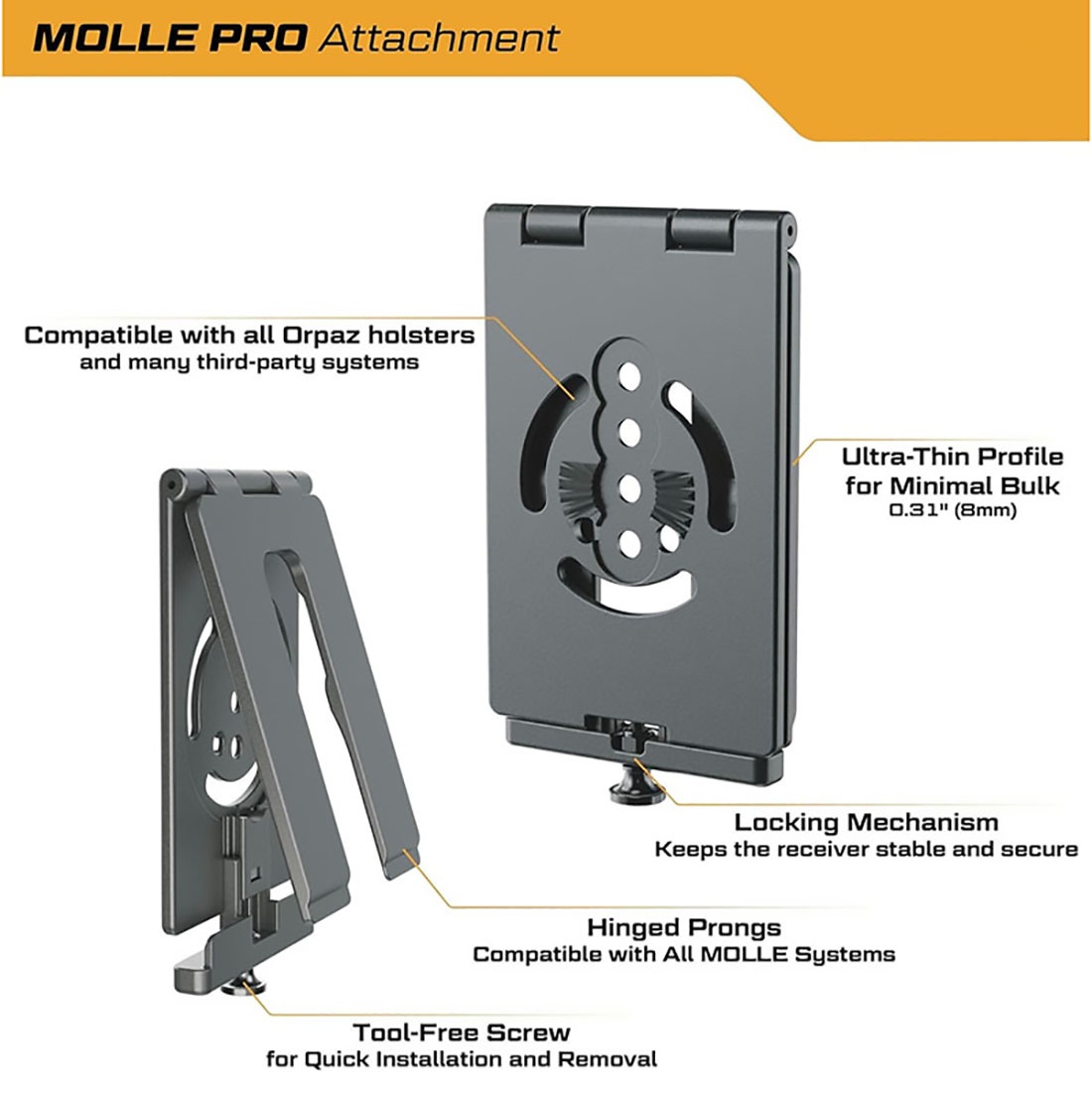 MOLLE PRO Attachment

Compatible with all Orpaz holsters
and many third-party systems

Ultra-Thin Profile
for Minimal Bulk
0.31" (8mm)

Locking Mechanism
Keeps the receiver stable and secure

Hinged Prongs
Compatible with All MOLLE Systems

Tool-Free Screw
for Quick Installation and Removal